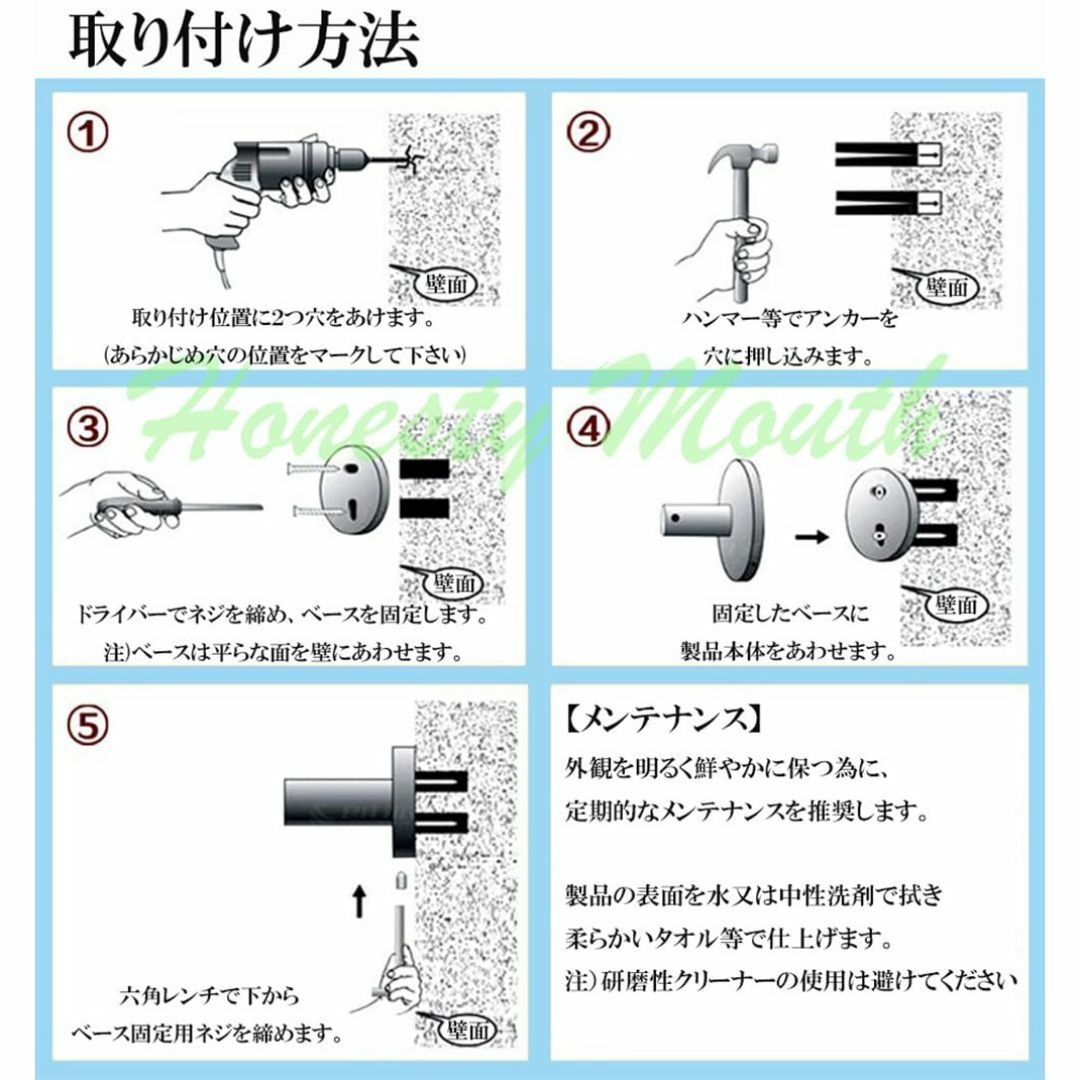 取り付け方法

①
壁面
取り付け位置に2つ穴をあけます。
(あらかじめ穴の位置をマークして下さい)

②
壁面
ハンマー等でアンカーを
穴に押し込みます。

Honesty Mouth

③
壁面
ドライバーでネジを締め、ベースを固定します。
注)ベースは平らな面を壁にあわせます。

④
壁面
固定したベースに
製品本体をあわせます。

⑤
壁面
六角レンチで下から
ベース固定用ネジを締めます。

【メンテナンス】
外観を明るく鮮やかに保つ為に、
定期的なメンテナンスを推奨します。

製品の表面を水又は中性洗剤で拭き
柔らかいタオル等で仕上げます。
注）研磨性クリーナーの使用は避けてください