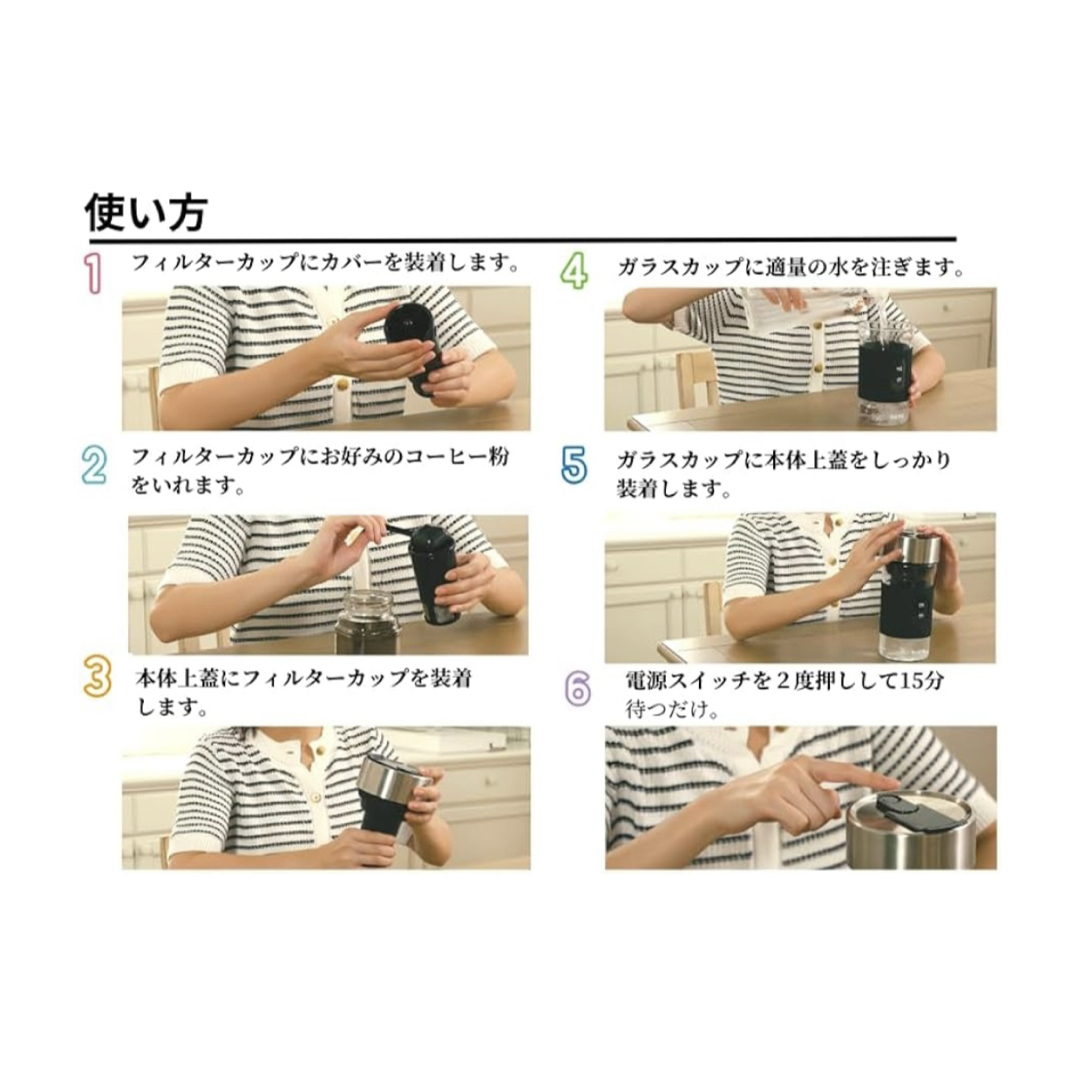 使い方

1 フィルターカップにカバーを装着します。

2 フィルターカップにお好みのコーヒー粉をいれます。

3 本体上蓋にフィルターカップを装着します。

4 ガラスカップに適量の水を注ぎます。

5 ガラスカップに本体上蓋をしっかり装着します。

6 電源スイッチを２度押しして15分待つだけ。