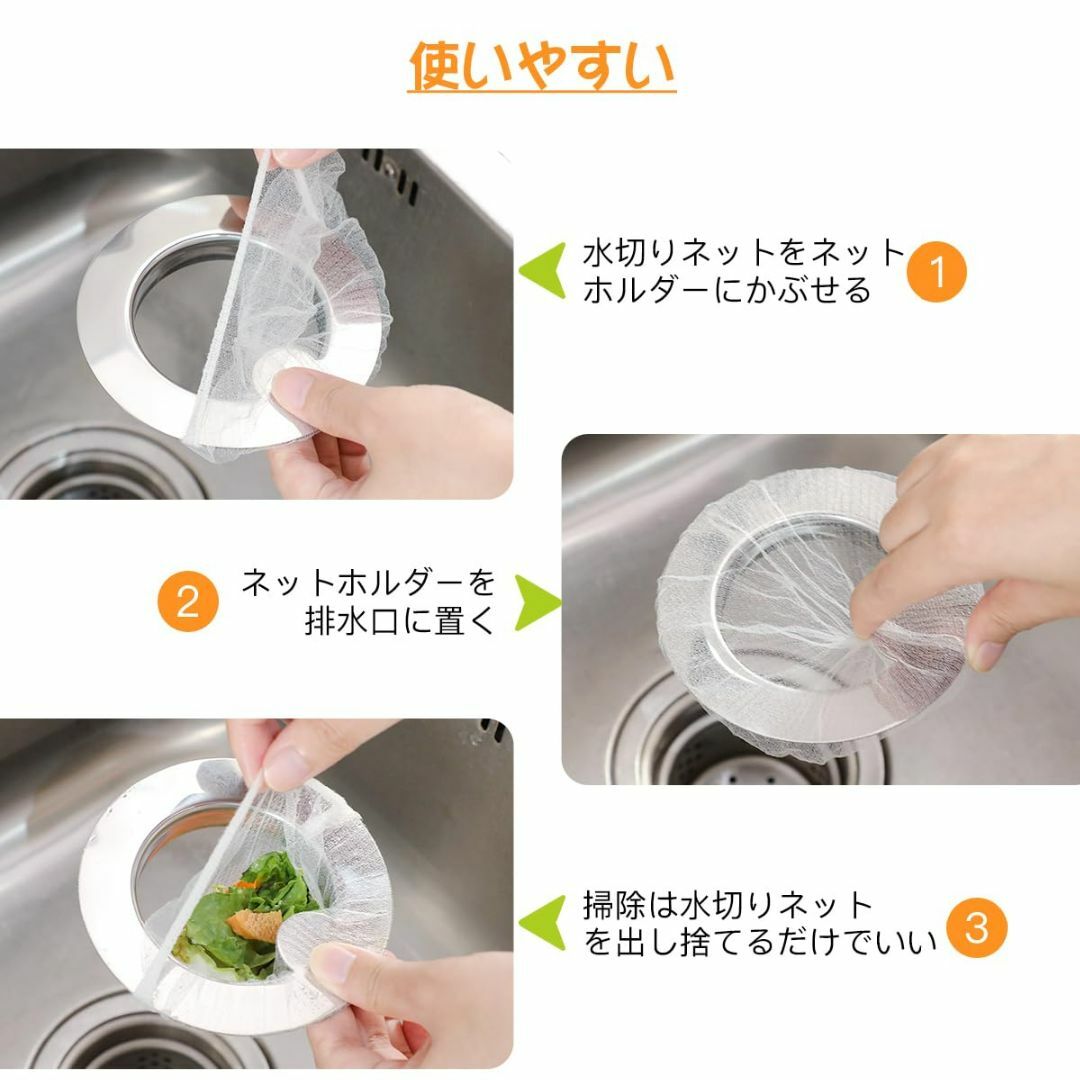 使いやすい

水切りネットをネットホルダーにかぶせる 1

2 ネットホルダーを排水口に置く

掃除は水切りネットを出し捨てるだけでいい 3