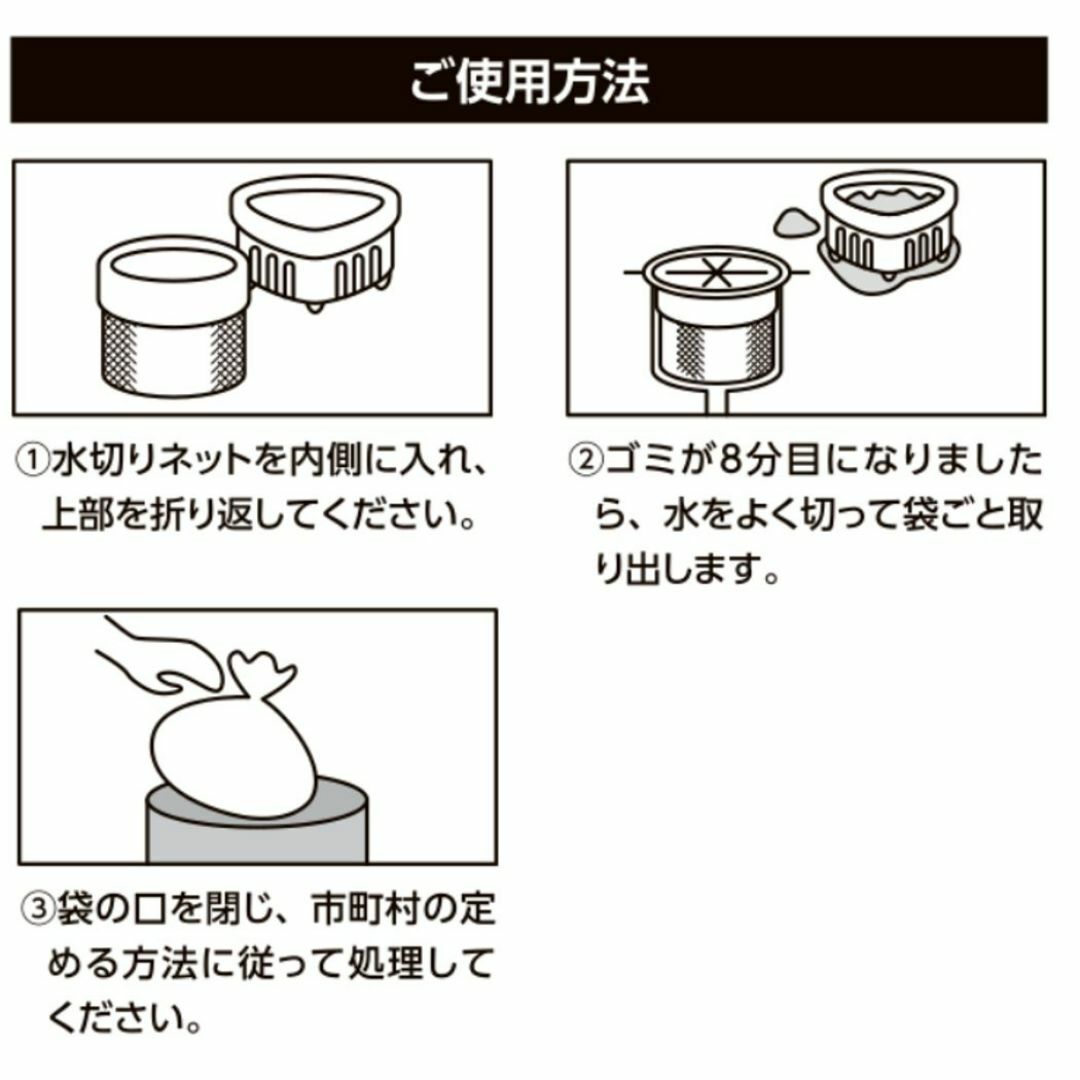 ご使用方法

①水切りネットを内側に入れ、上部を折り返してください。

②ゴミが8分目になりましたら、水をよく切って袋ごと取り出します。

③袋の口を閉じ、市町村の定める方法に従って処理してください。