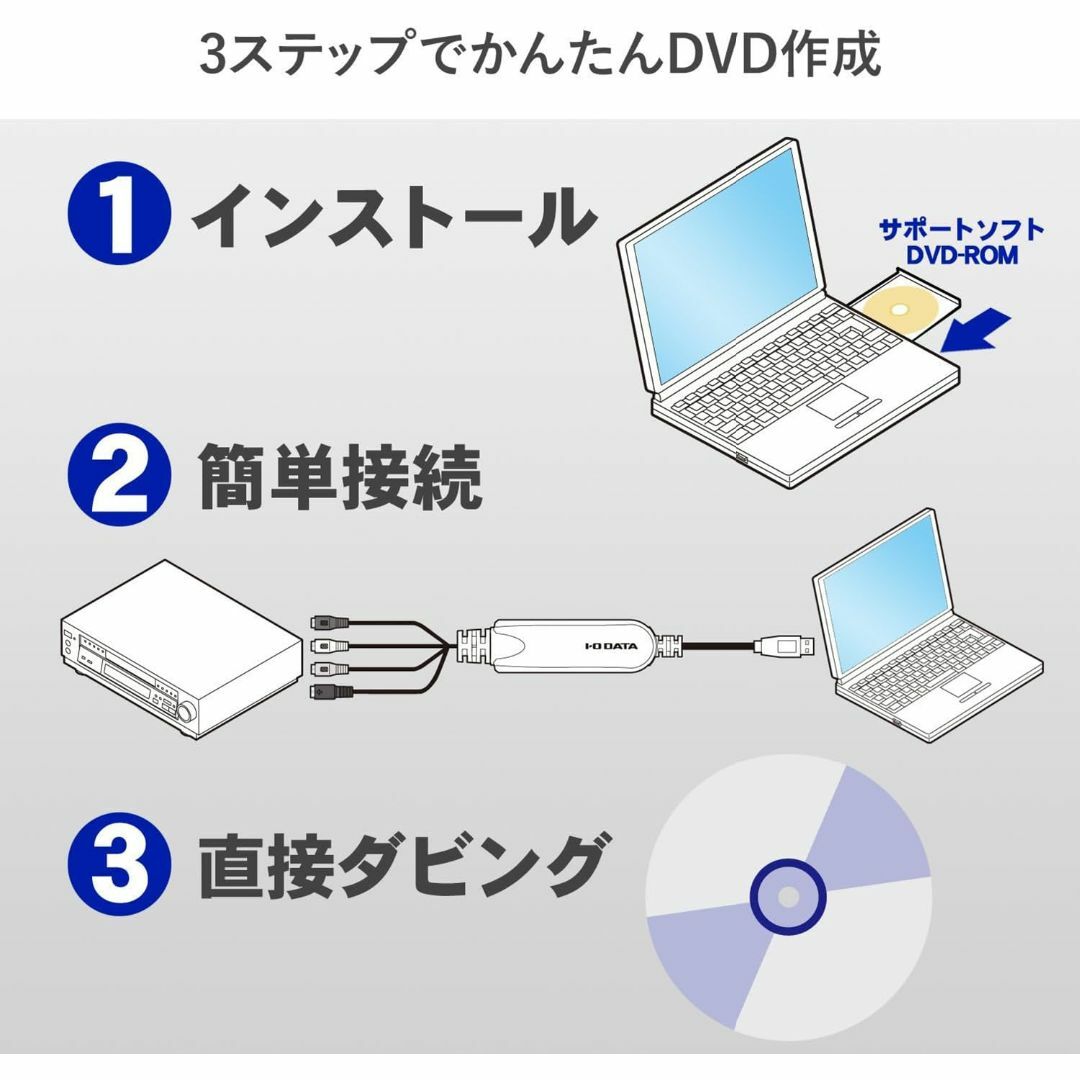 3ステップでかんたんDVD作成

1 インストール

サポートソフト
DVD-ROM

2 簡単接続

I-O DATA

3 直接ダビング