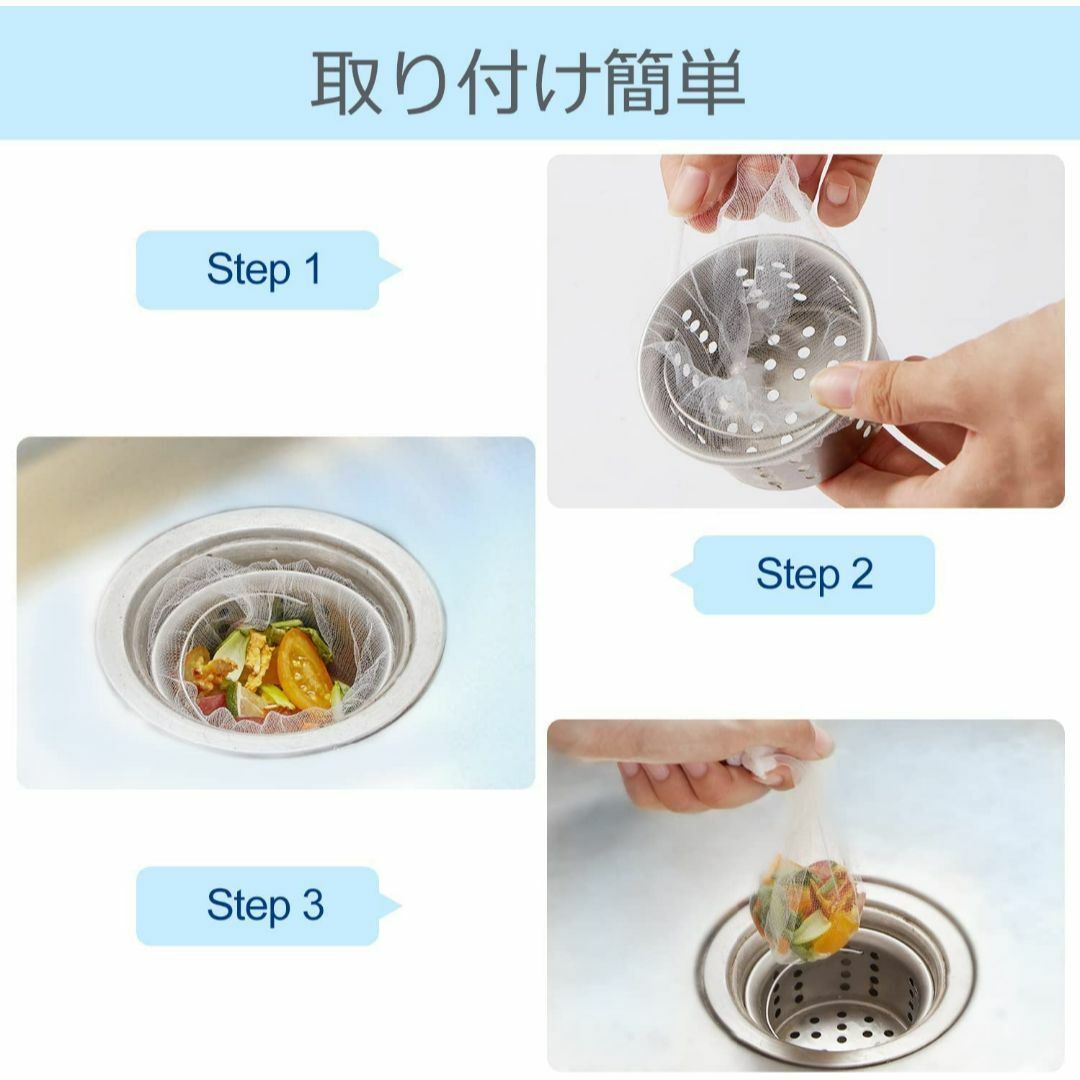 取り付け簡単

Step 1

Step 2

Step 3