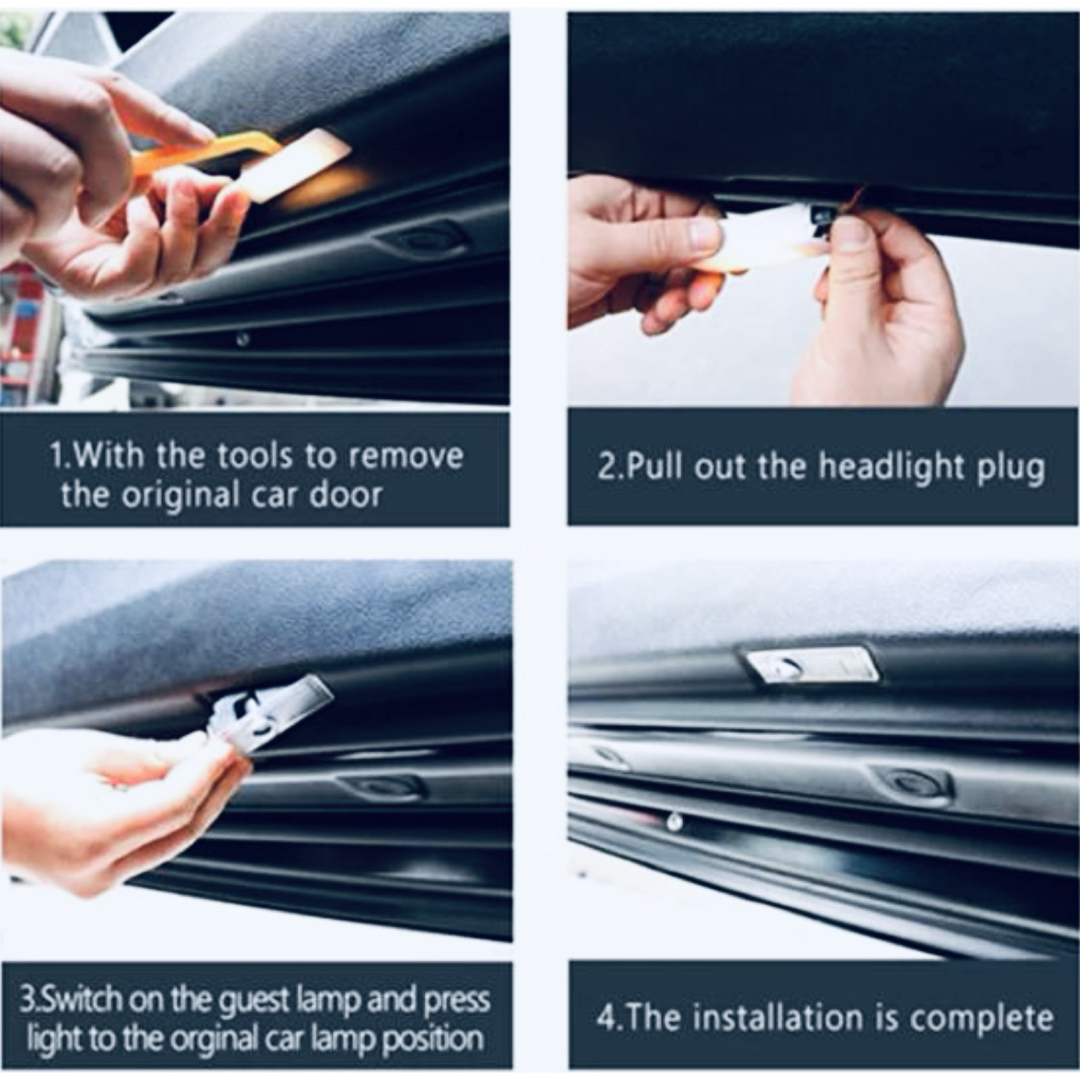 1.With the tools to remove the original car door

2.Pull out the headlight plug

3.Switch on the guest lamp and press light to the orginal car lamp position

4.The installation is complete