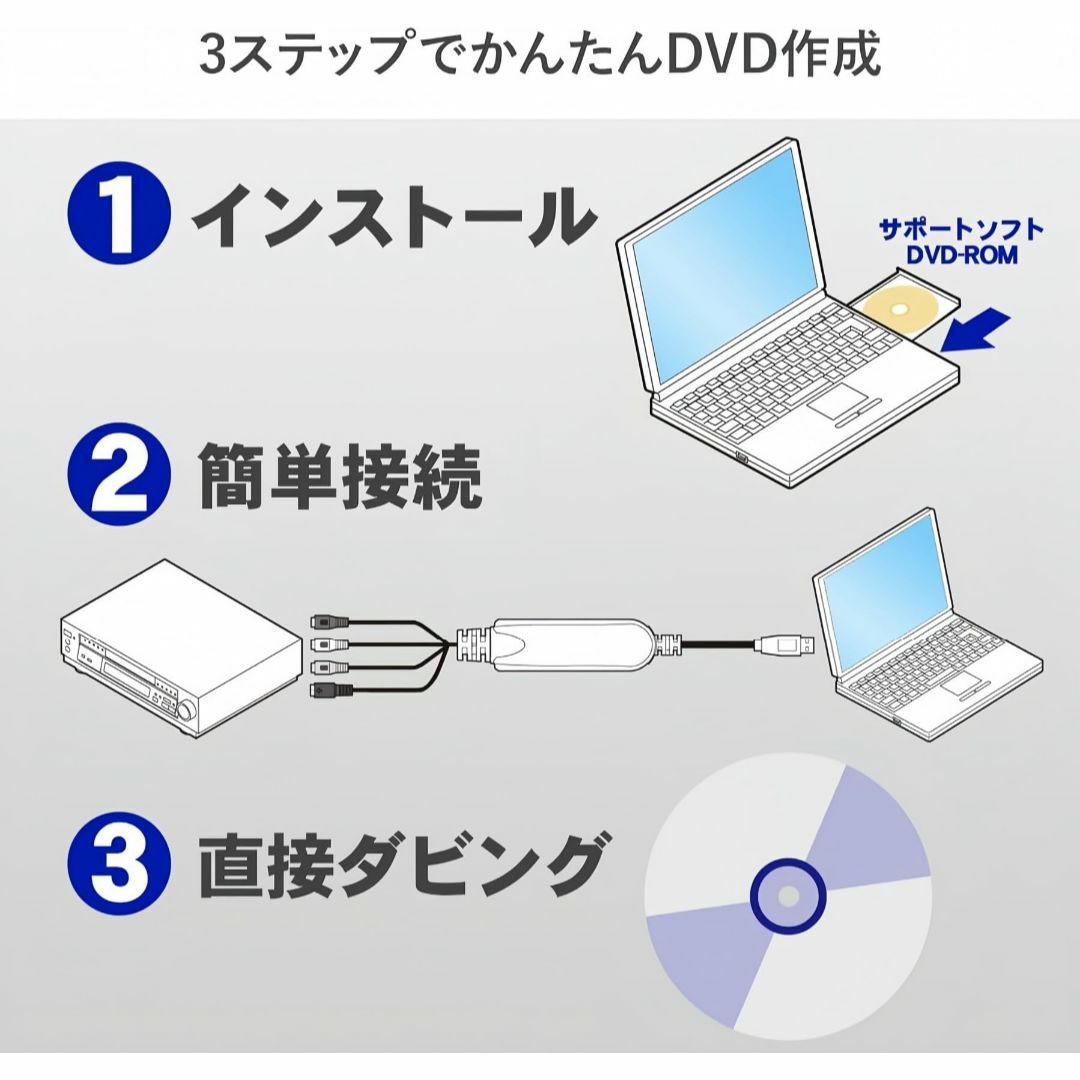 3ステップでかんたんDVD作成

1 インストール

サポートソフト DVD-ROM

2 簡単接続

3 直接ダビング