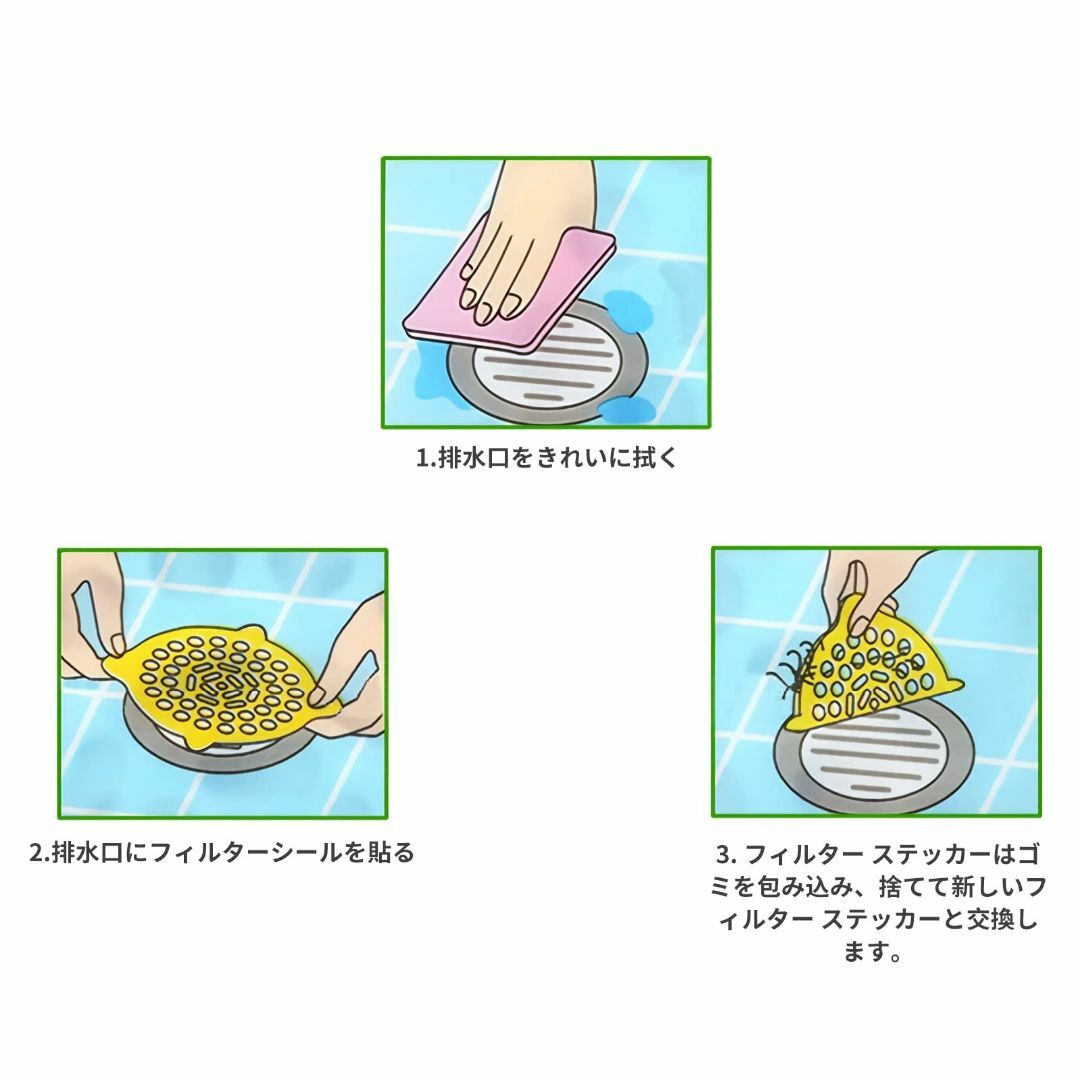 1.排水口をきれいに拭く

2.排水口にフィルターシールを貼る

3. フィルター ステッカーはゴミを包み込み、捨てて新しいフィルター ステッカーと交換します。