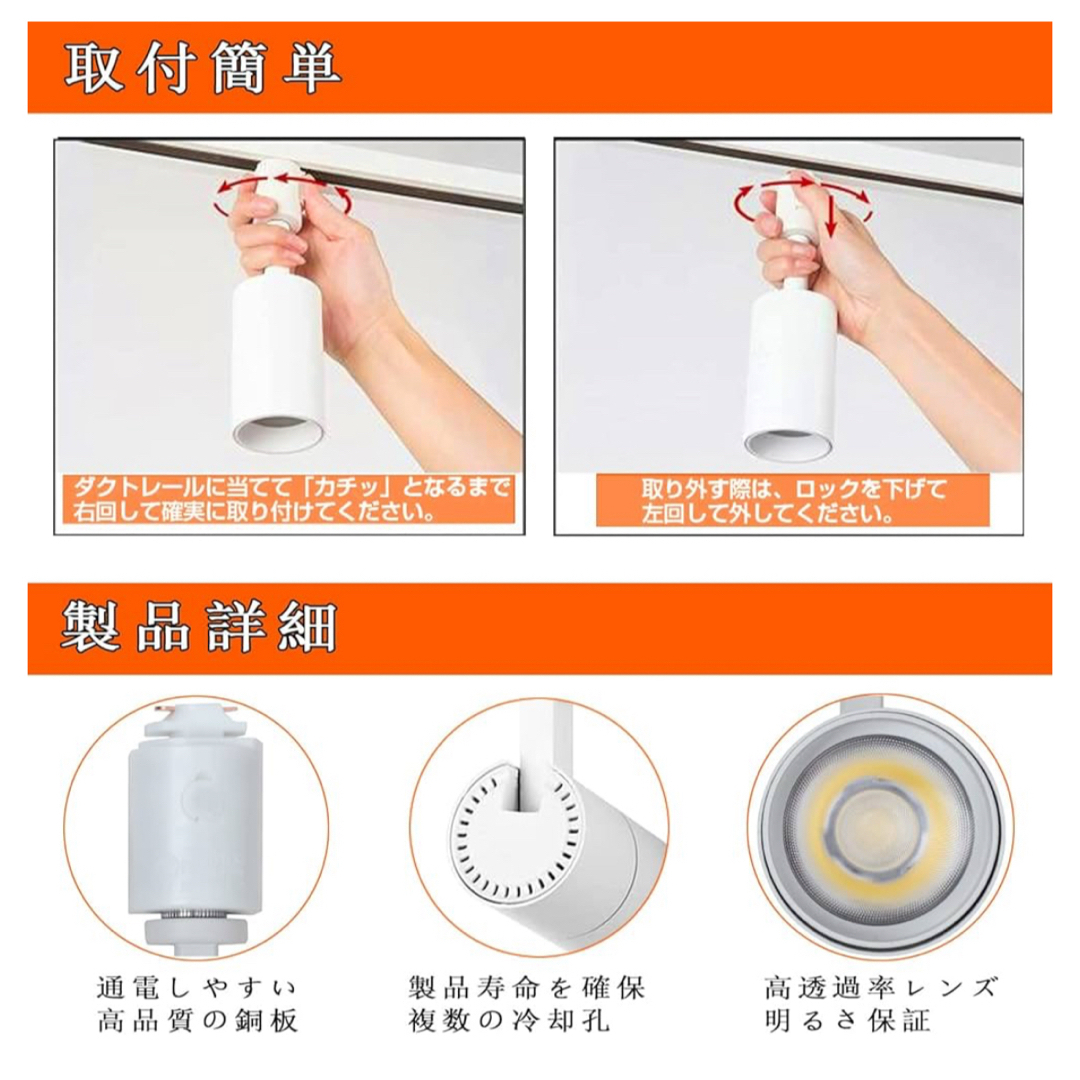 取付簡単

ダクトレールに当てて「カチッ」となるまで右回して確実に取り付けてください。

取り外す際は、ロックを下げて左回して外してください。

製品詳細

通電しやすい
高品質の銅板

製品寿命を確保
複数の冷却孔

高透過率レンズ
明るさ保証