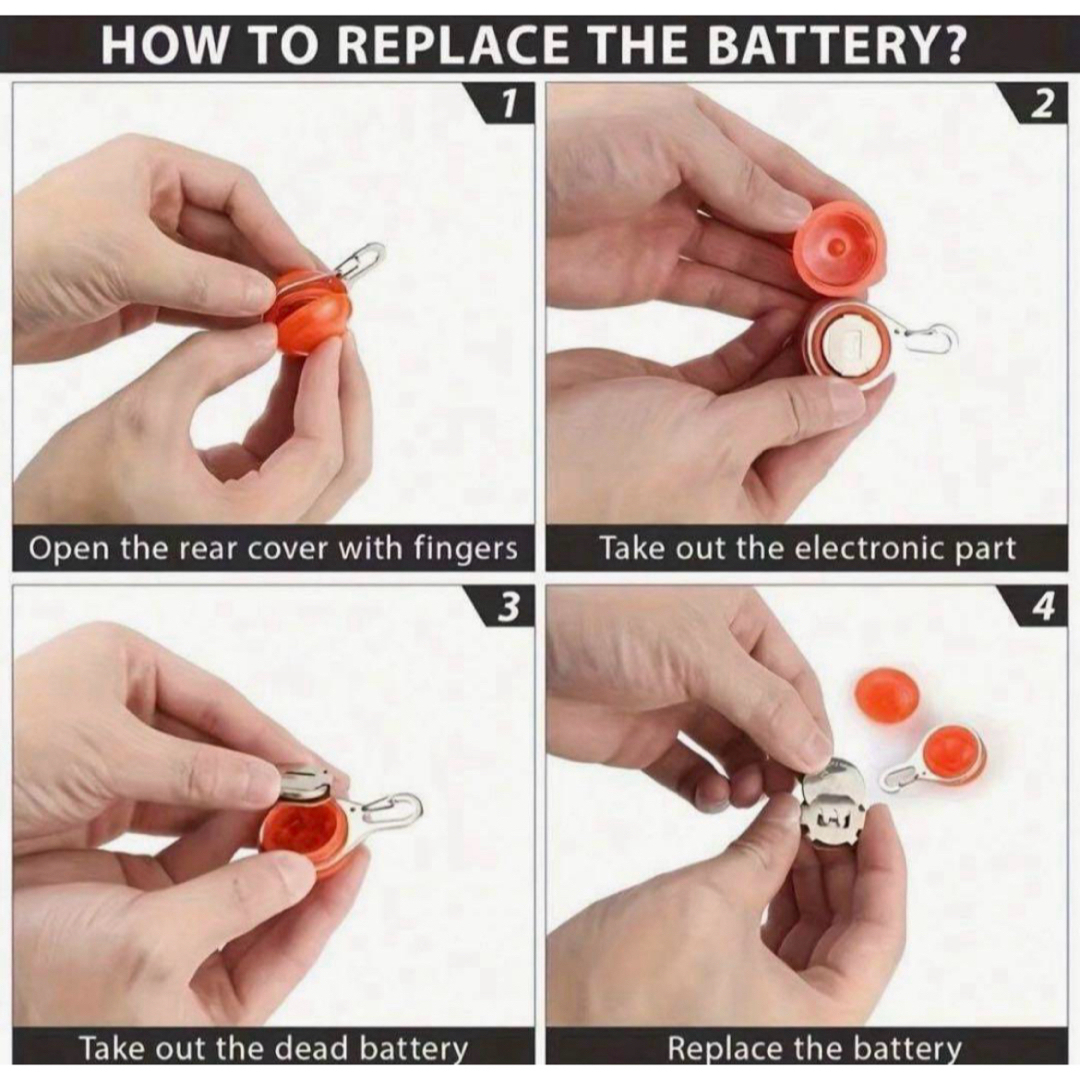 HOW TO REPLACE THE BATTERY?

1

Open the rear cover with fingers

2

Take out the electronic part

3

Take out the dead battery

4

Replace the battery