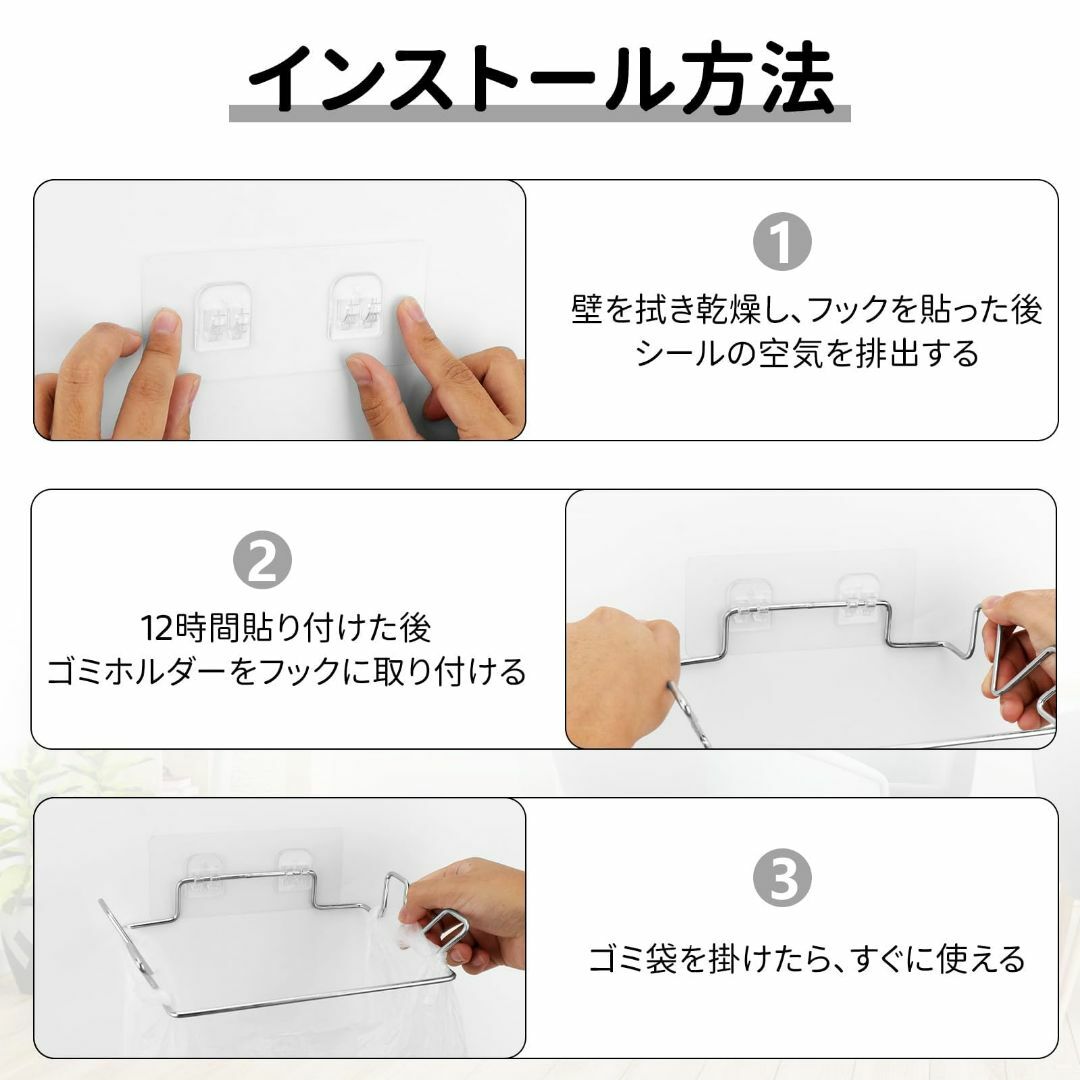 インストール方法

1

壁を拭き乾燥し、フックを貼った後
シールの空気を排出する

2

12時間貼り付けた後
ゴミホルダーをフックに取り付ける

3

ゴミ袋を掛けたら、すぐに使える