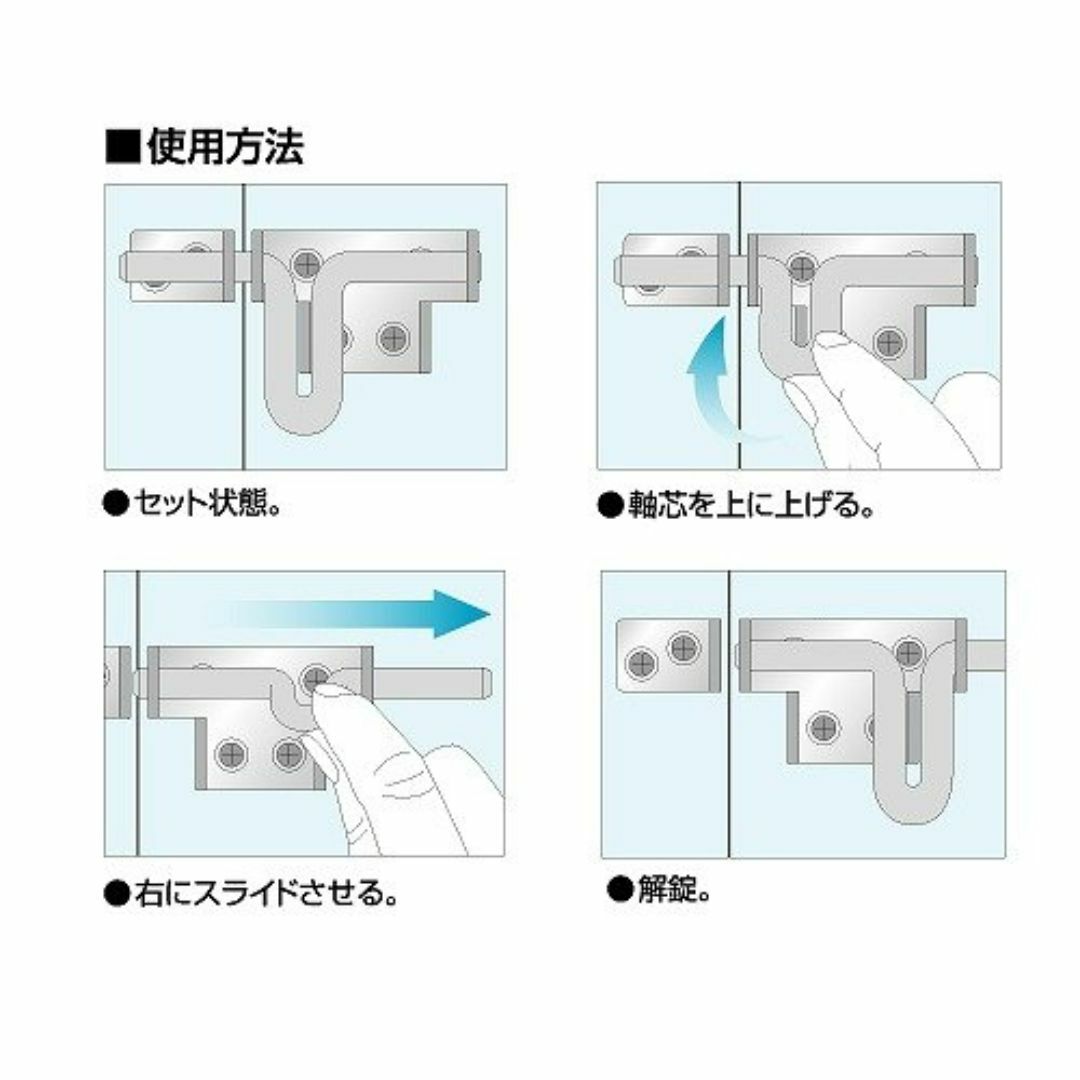 ■使用方法

●セット状態。

●軸芯を上に上げる。

●右にスライドさせる。

●解錠。