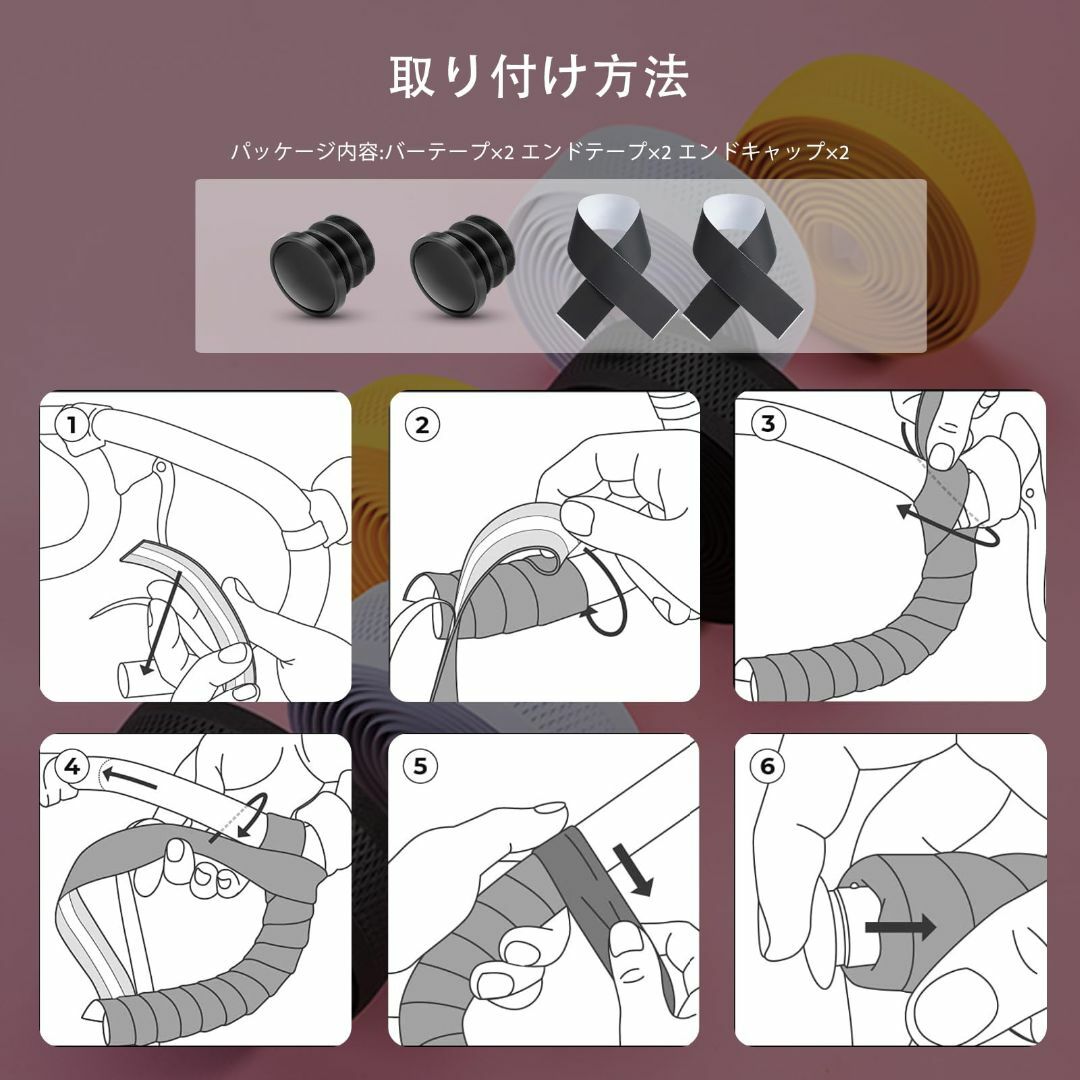 取り付け方法

パッケージ内容:バーテープ×2 エンドテープ×2 エンドキャップ×2

1

2

3

4

5

6