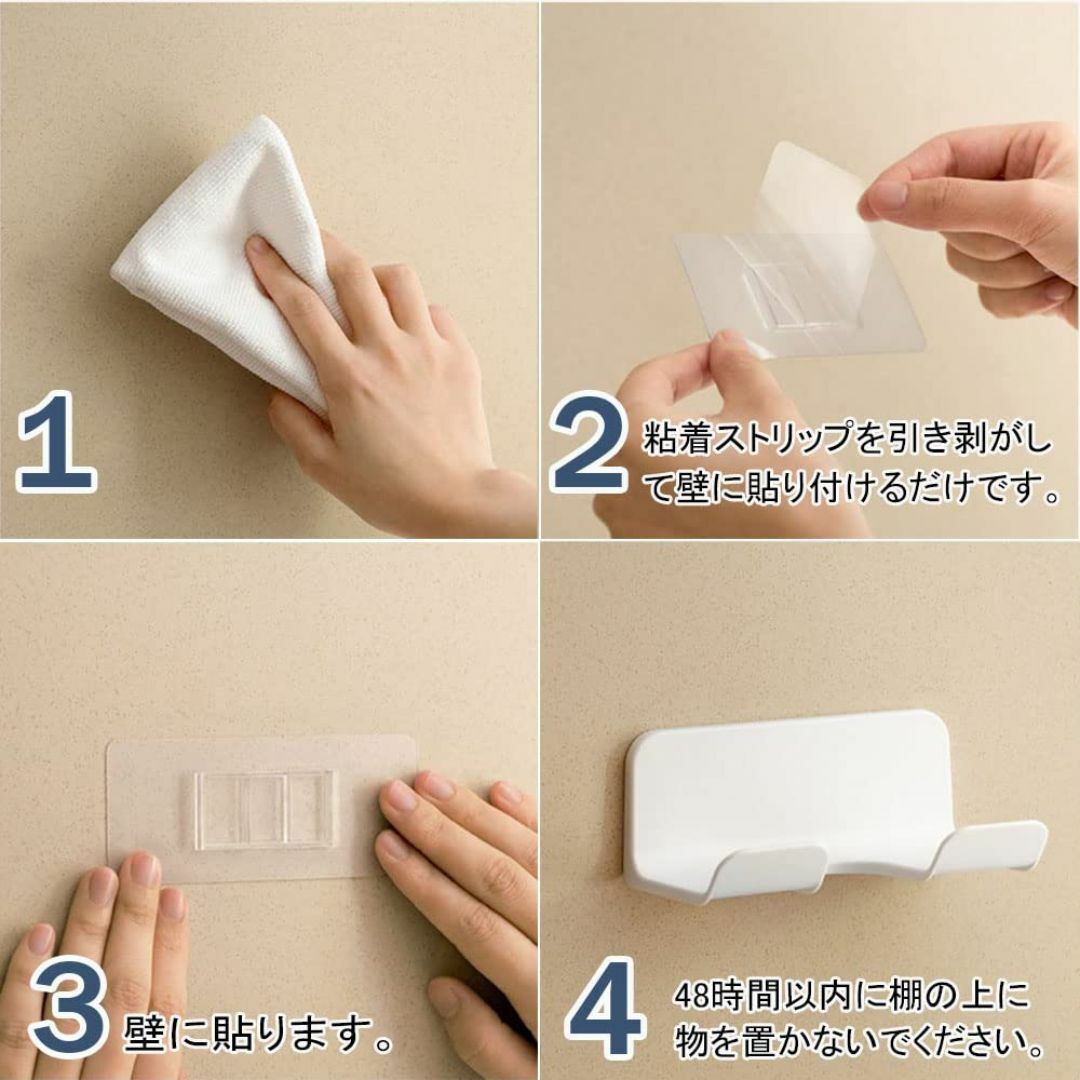 1

2 粘着ストリップを引き剥がして壁に貼り付けるだけです。

3 壁に貼ります。

4 48時間以内に棚の上に物を置かないでください。