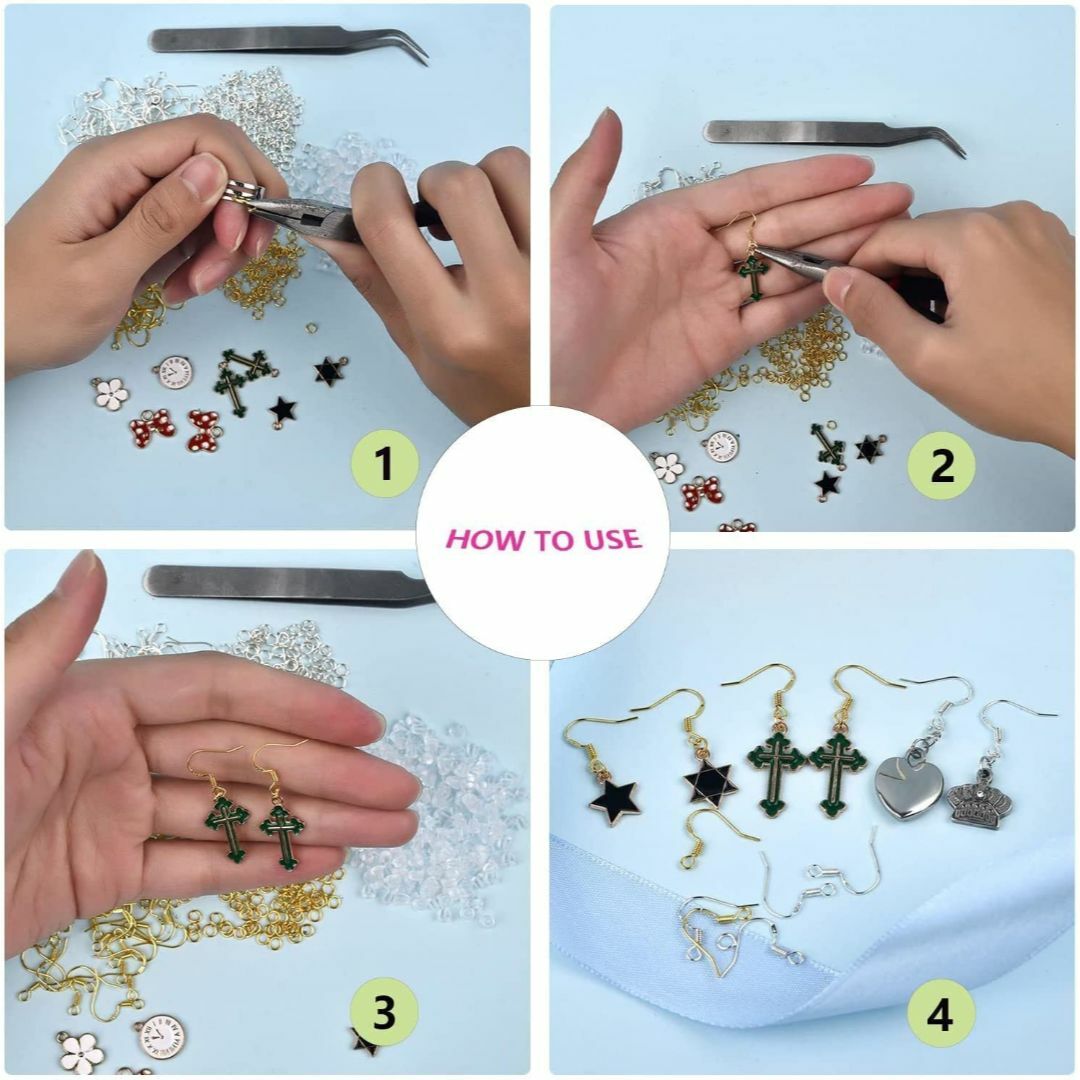 1

2

HOW TO USE

3

4