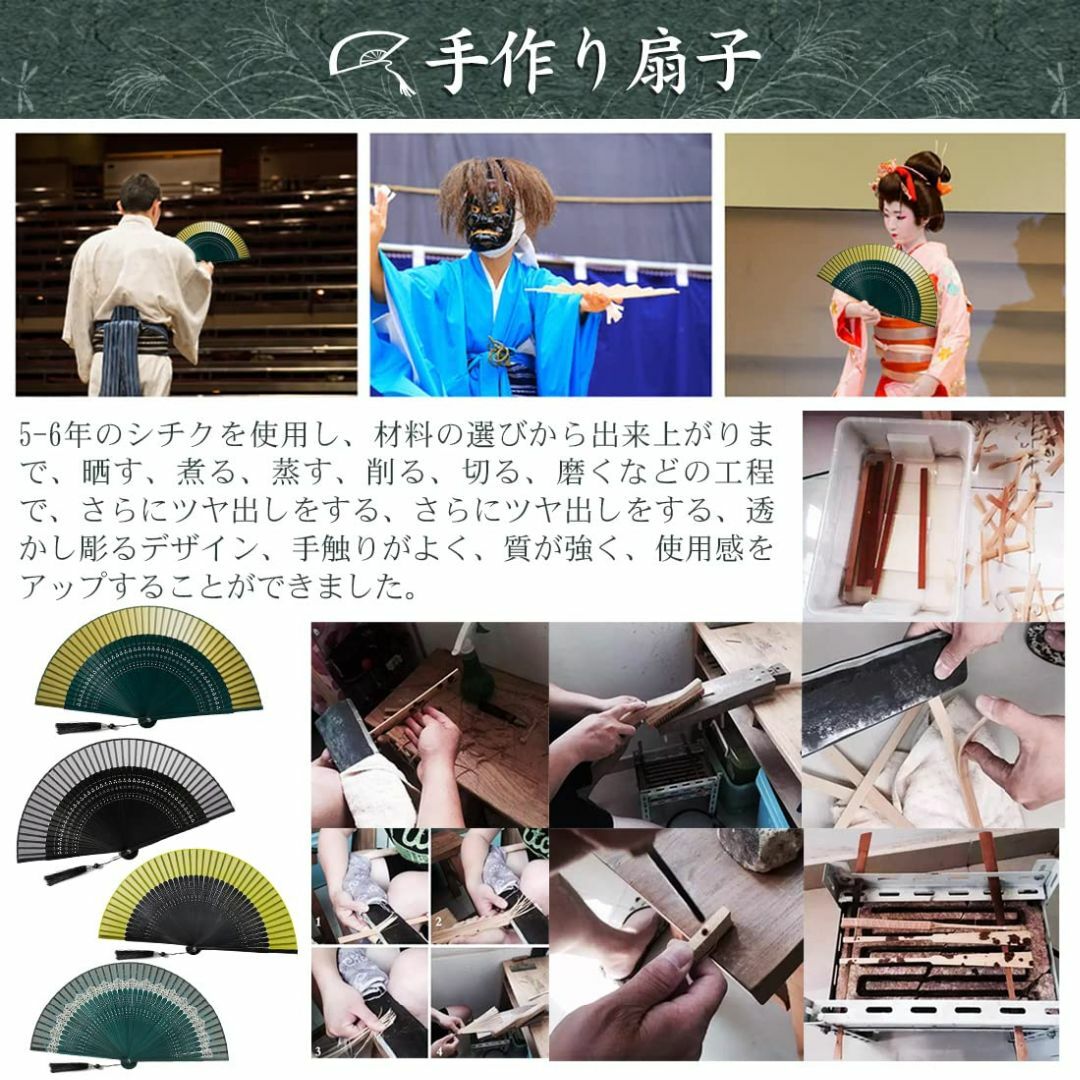 手作り扇子

5-6年のシチクを使用し、材料の選びから出来上がりまで、晒す、煮る、蒸す、削る、切る、磨くなどの工程で、さらにツヤ出しをする、さらにツヤ出しをする、透かし彫るデザイン、手触りがよく、質が強く、使用感をアップすることができました。

1
2
3
4