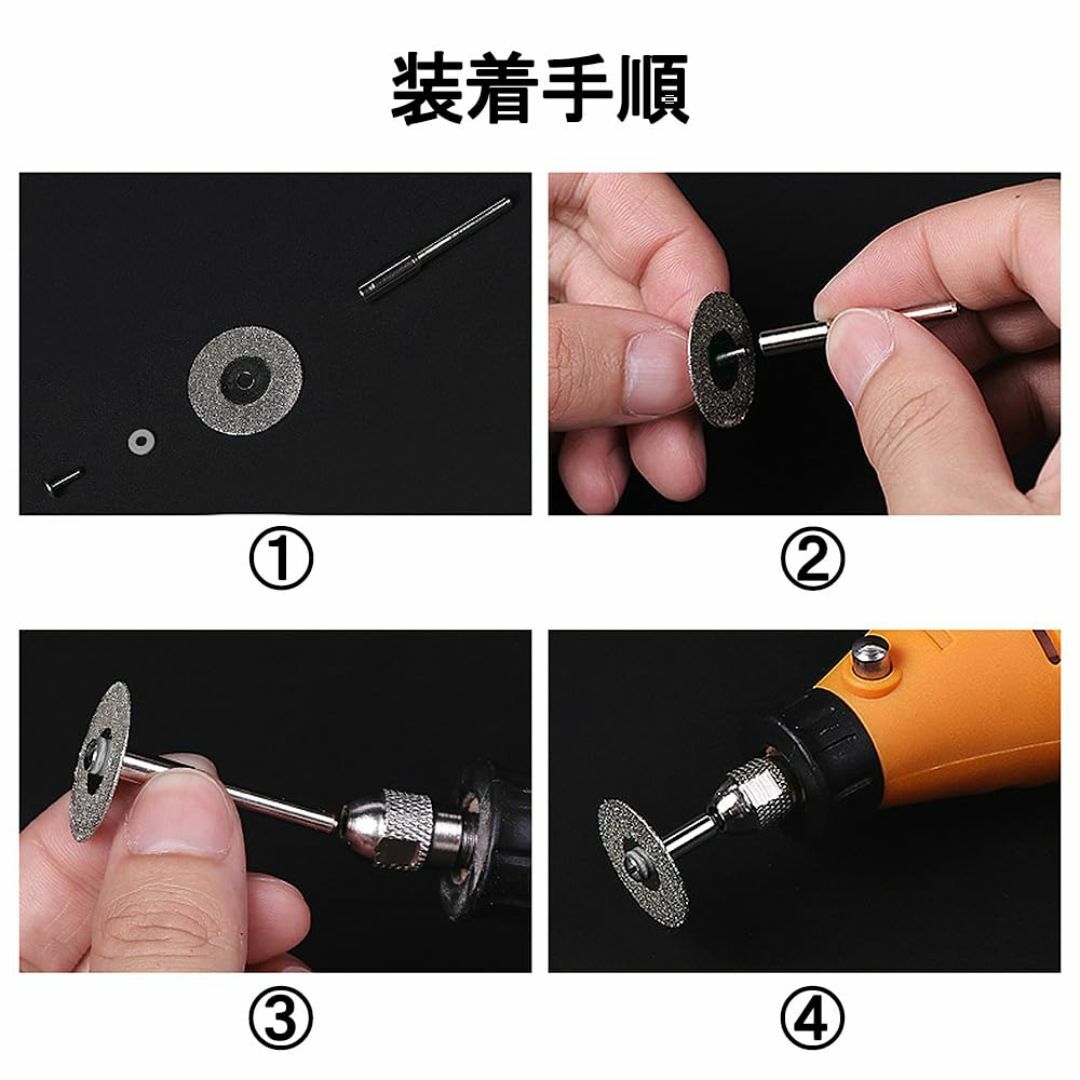 装着手順

①

②

③

④