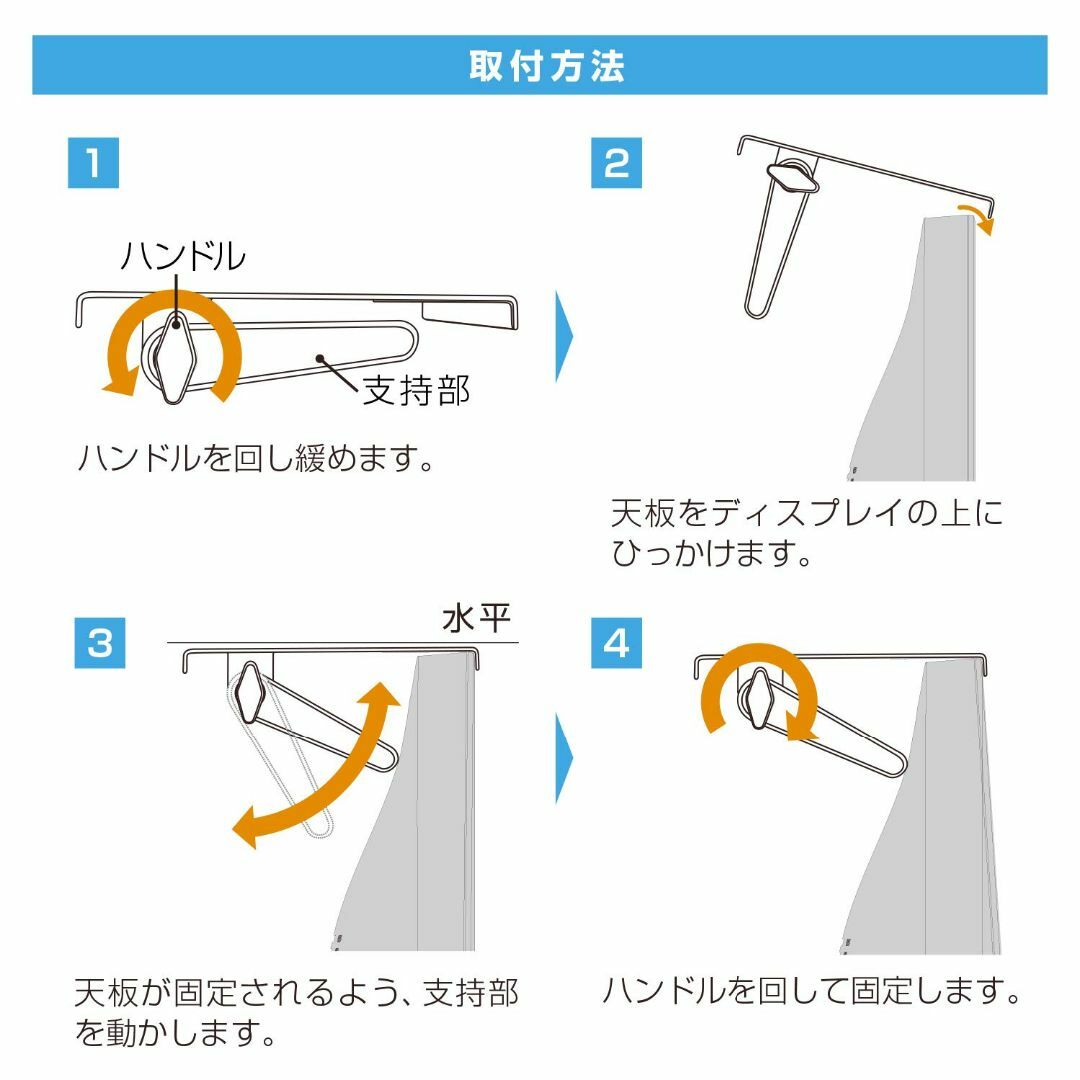 取付方法

1

ハンドル

支持部

ハンドルを回し緩めます。

2

天板をディスプレイの上にひっかけます。

3

水平

天板が固定されるよう、支持部を動かします。

4

ハンドルを回して固定します。