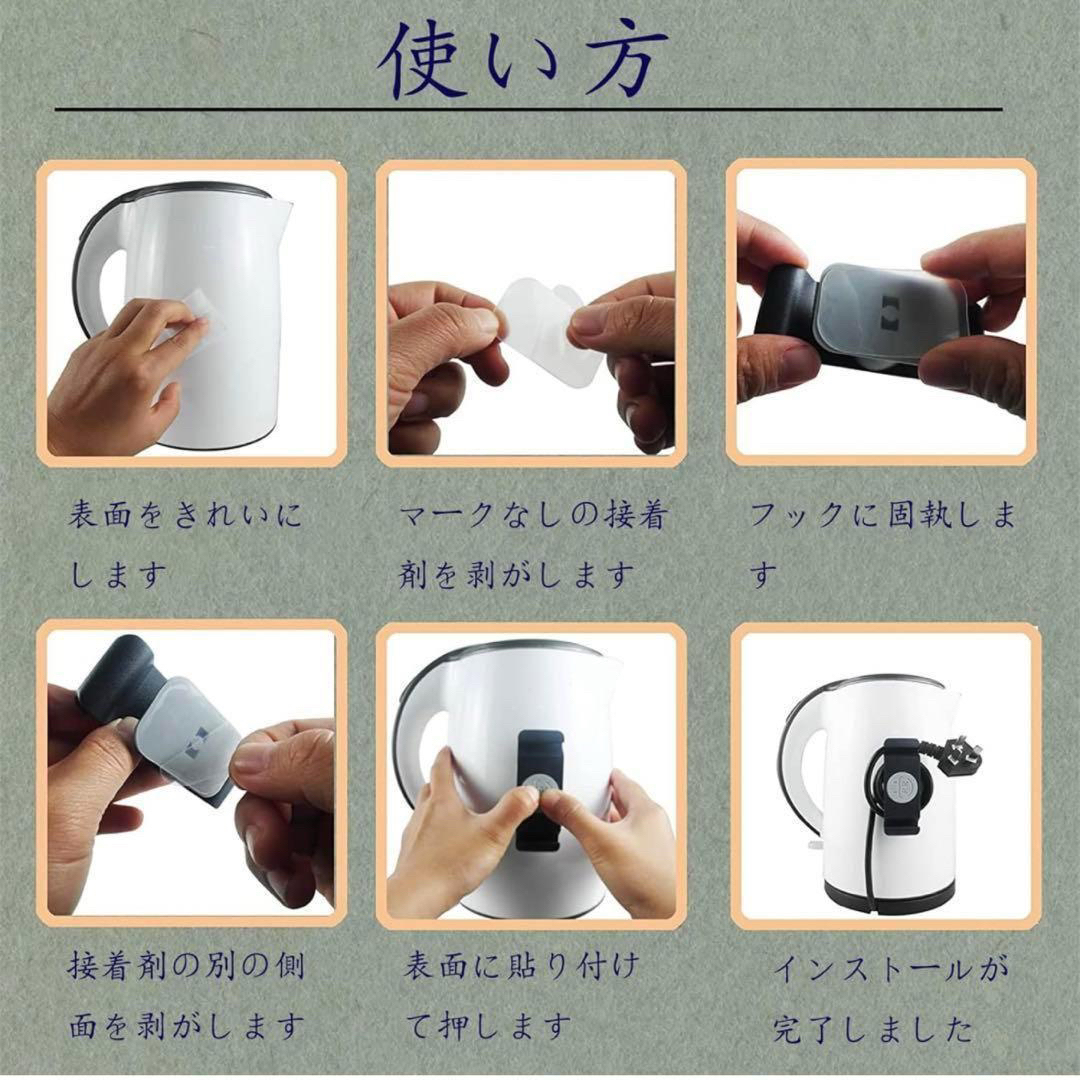 使い方

表面をきれいにします

マークなしの接着剤を剥がします

フックに固執します

接着剤の別の側面を剥がします

表面に貼り付けて押します

インストールが完了しました