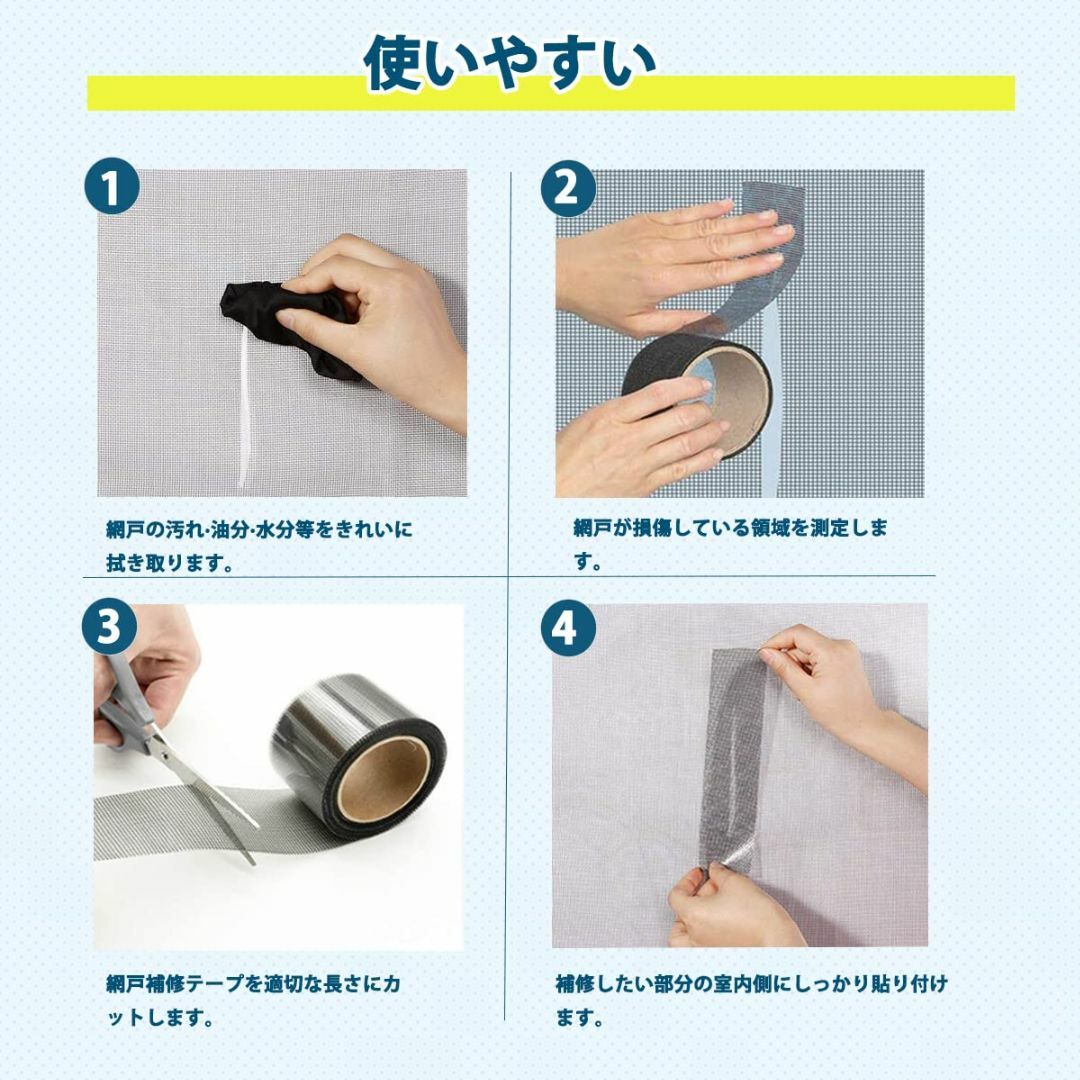 使いやすい

1

網戸の汚れ·油分·水分等をきれいに拭き取ります。

2

網戸が損傷している領域を測定します。

3

網戸補修テープを適切な長さにカットします。

4

補修したい部分の室内側にしっかり貼り付けます。