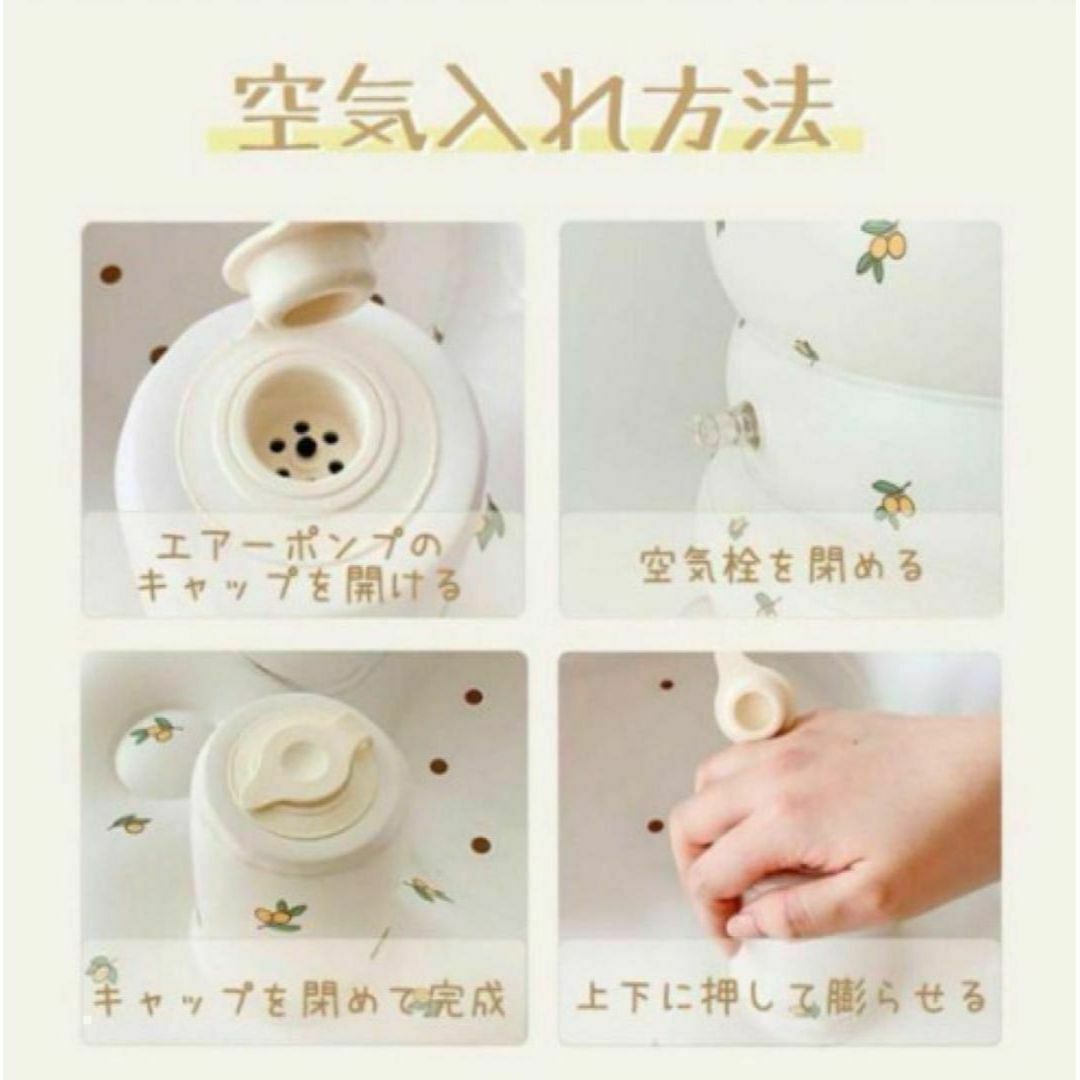 空気入れ方法

エアーポンプのキャップを開ける

空気栓を閉める

キャップを閉めて完成

上下に押して膨らせる