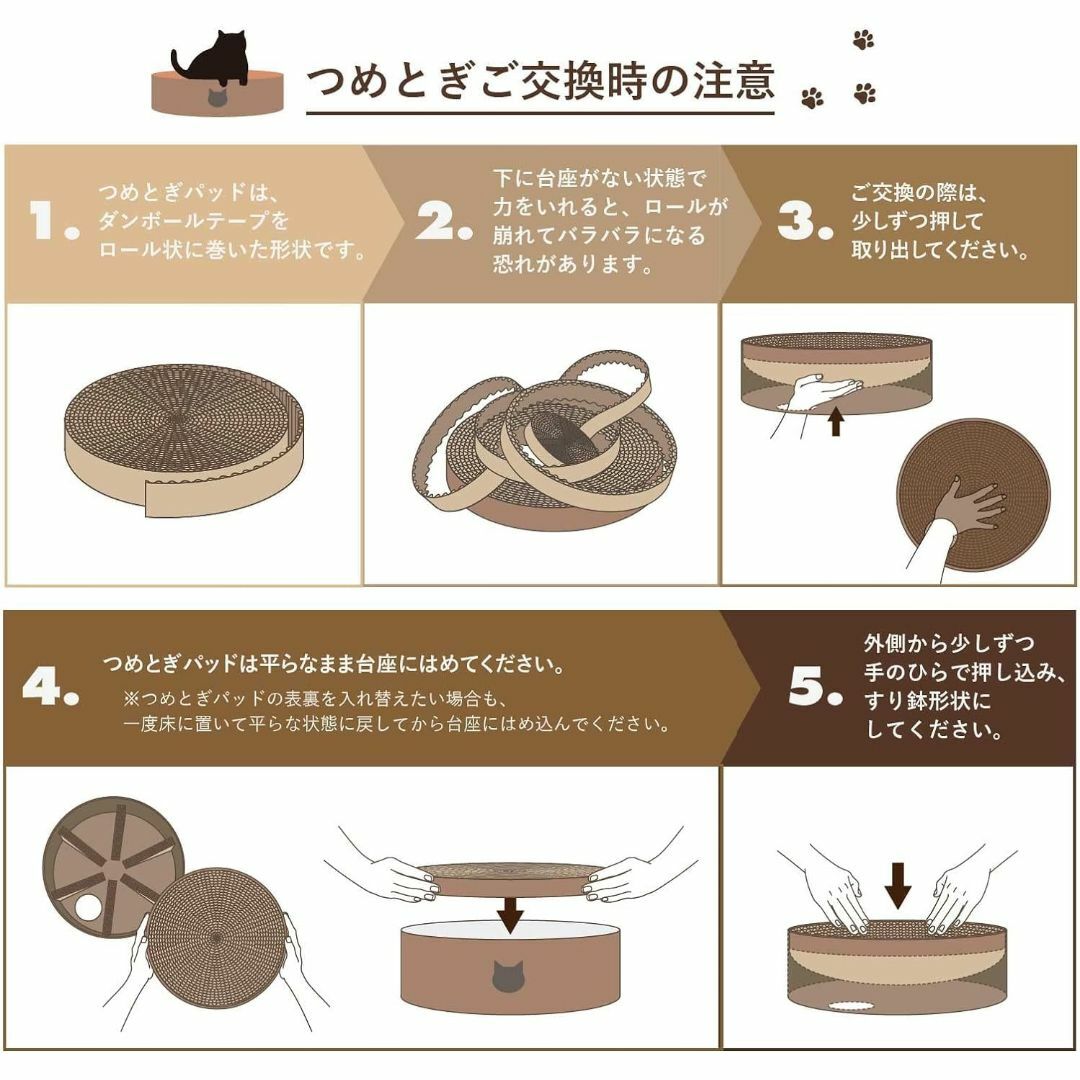 つめとぎご交換時の注意

1. つめとぎパッドは、ダンボールテープをロール状に巻いた形状です。

2. 下に台座がない状態で力をいれると、ロールが崩れてバラバラになる恐れがあります。

3. ご交換の際は、少しずつ押して取り出してください。

4. つめとぎパッドは平らなまま台座にはめてください。
※つめとぎパッドの表裏を入れ替えたい場合も、一度床に置いて平らな状態に戻してから台座にはめ込んでください。

5. 外側から少しずつ手のひらで押し込み、すり鉢形状にしてください。