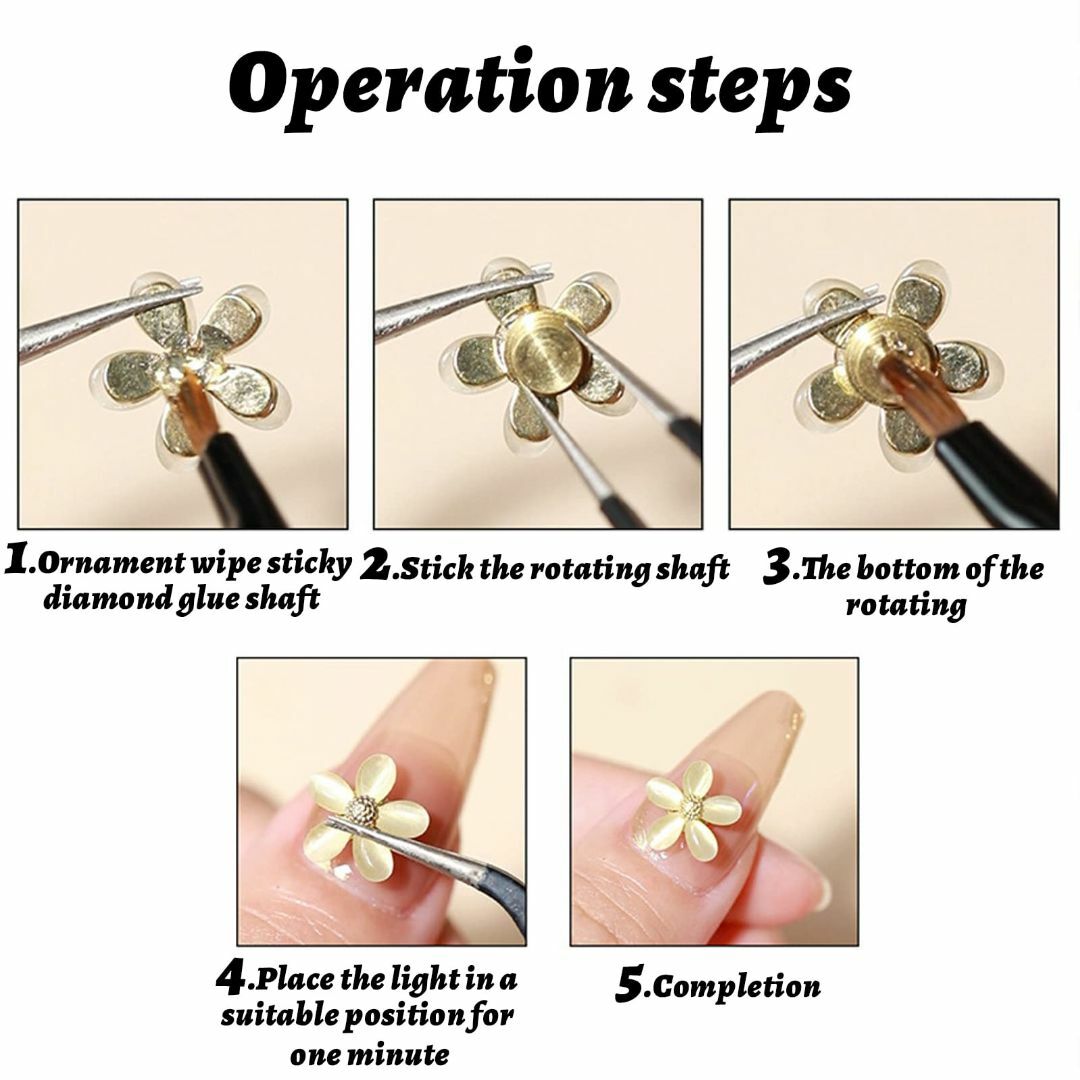 Operation steps

1.Ornament wipe sticky diamond glue shaft

2.Stick the rotating shaft

3.The bottom of the rotating

4.Place the light in a suitable position for one minute

5.Completion