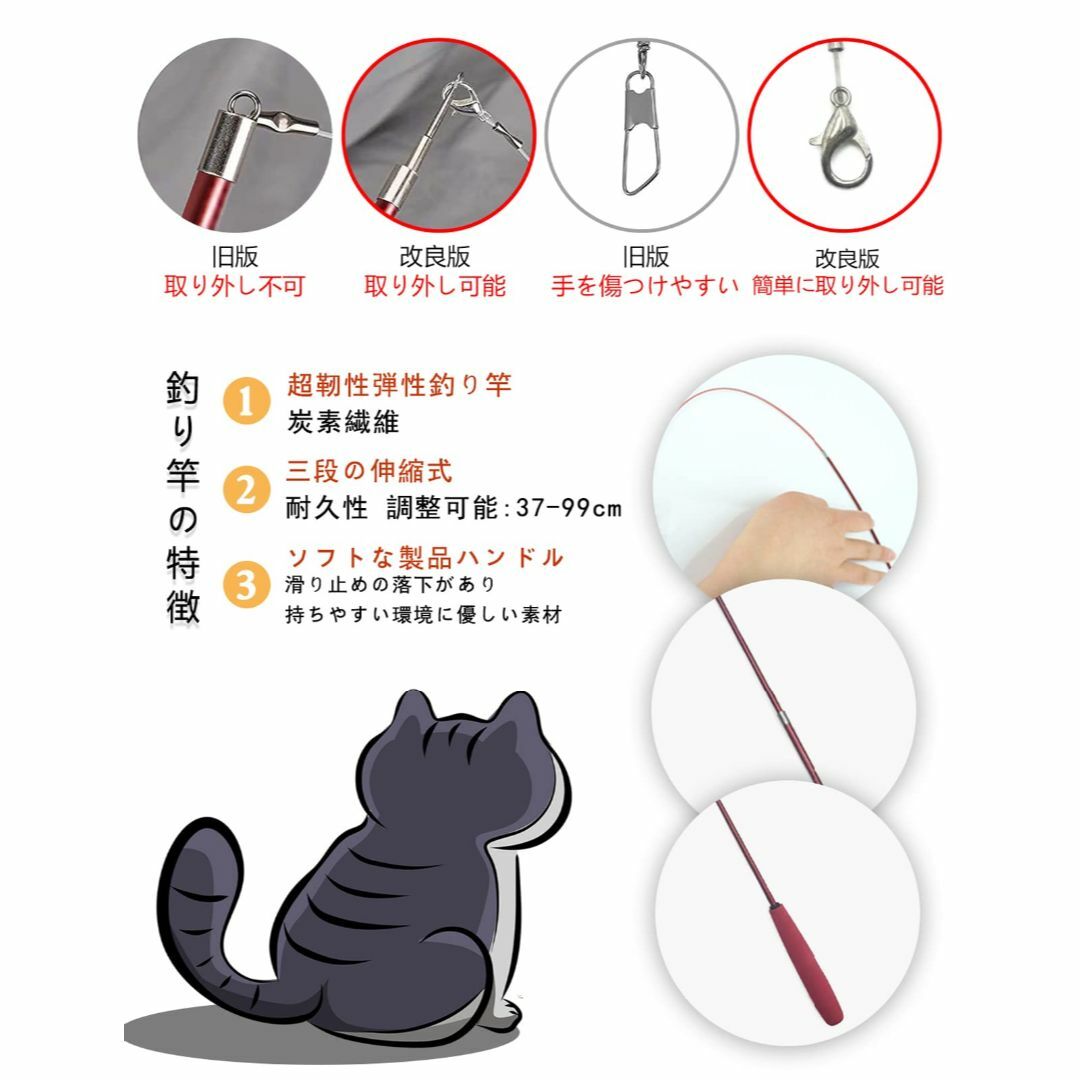 旧版
取り外し不可

改良版
取り外し可能

旧版
手を傷つけやすい

改良版
簡単に取り外し可能

釣り竿の特徴

1 超靭性弾性釣り竿
炭素繊維

2 三段の伸縮式
耐久性 調整可能:37-99cm

3 ソフトな製品ハンドル
滑り止めの落下があり
持ちやすい環境に優しい素材