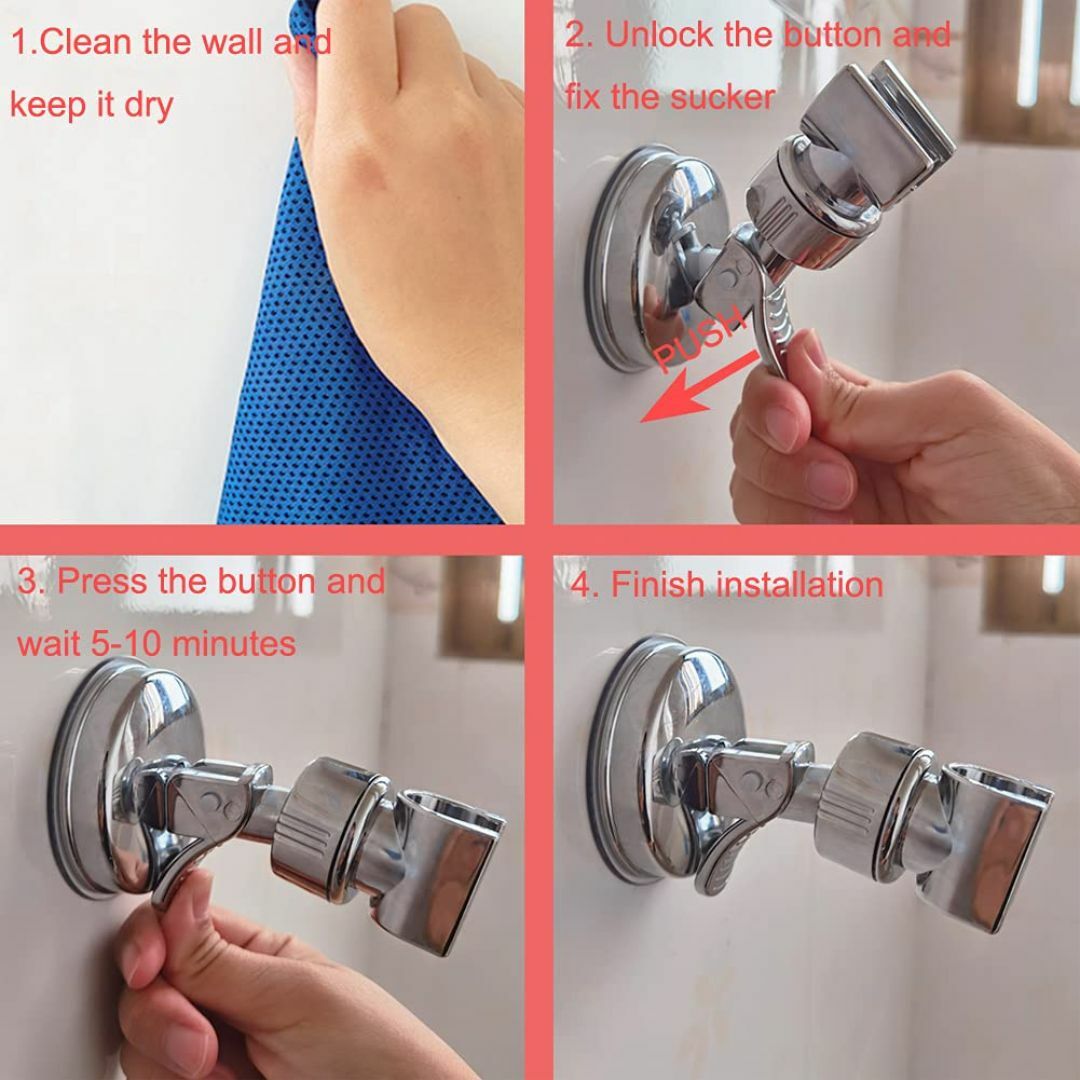 1.Clean the wall and keep it dry

2. Unlock the button and fix the sucker

PUSH

3. Press the button and wait 5-10 minutes

4. Finish installation