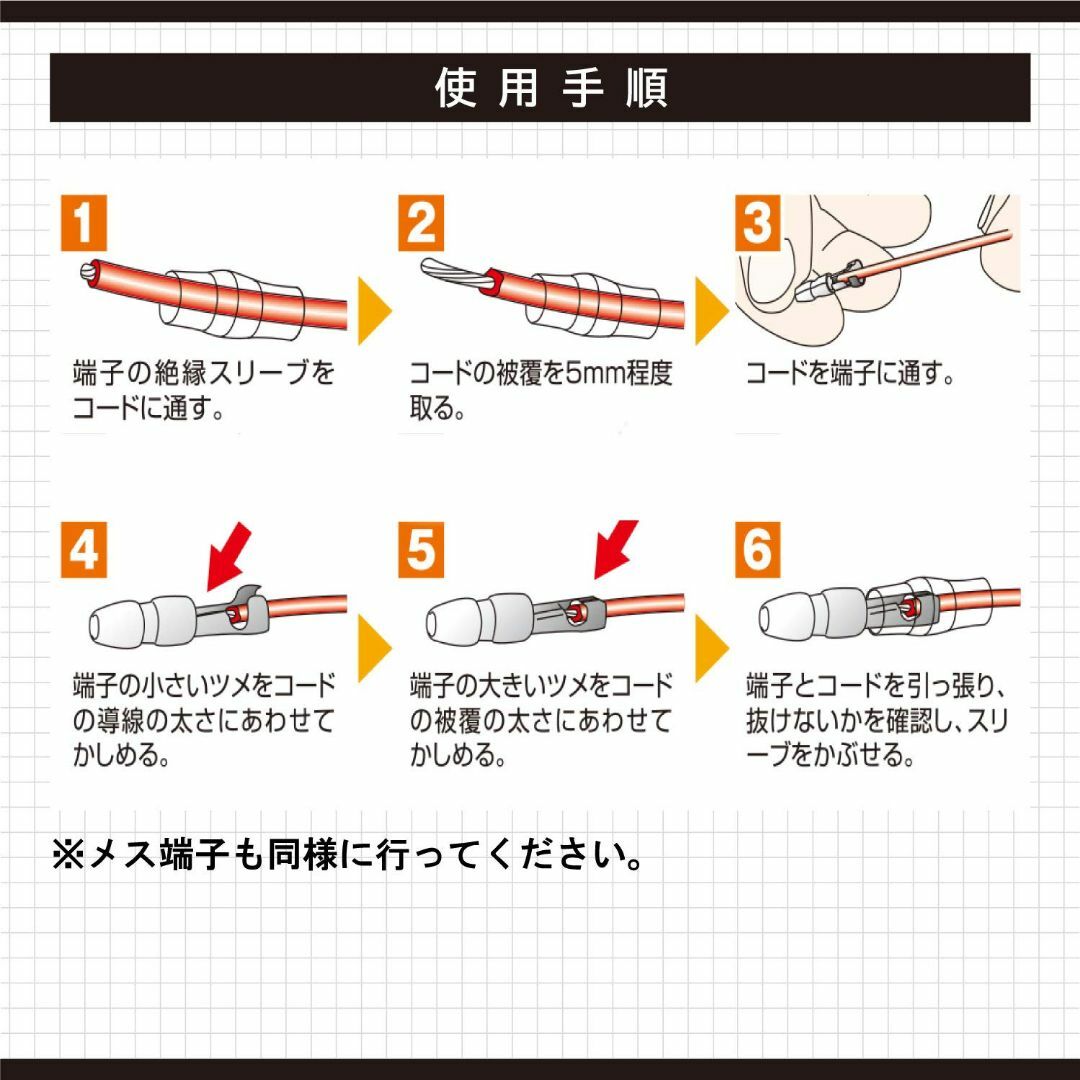 使用手順

1
端子の絶縁スリーブをコードに通す。

2
コードの被覆を5mm程度取る。

3
コードを端子に通す。

4
端子の小さいツメをコードの導線の太さにあわせてかしめる。

5
端子の大きいツメをコードの被覆の太さにあわせてかしめる。

6
端子とコードを引っ張り、抜けないかを確認し、スリーブをかぶせる。

※メス端子も同様に行ってください。