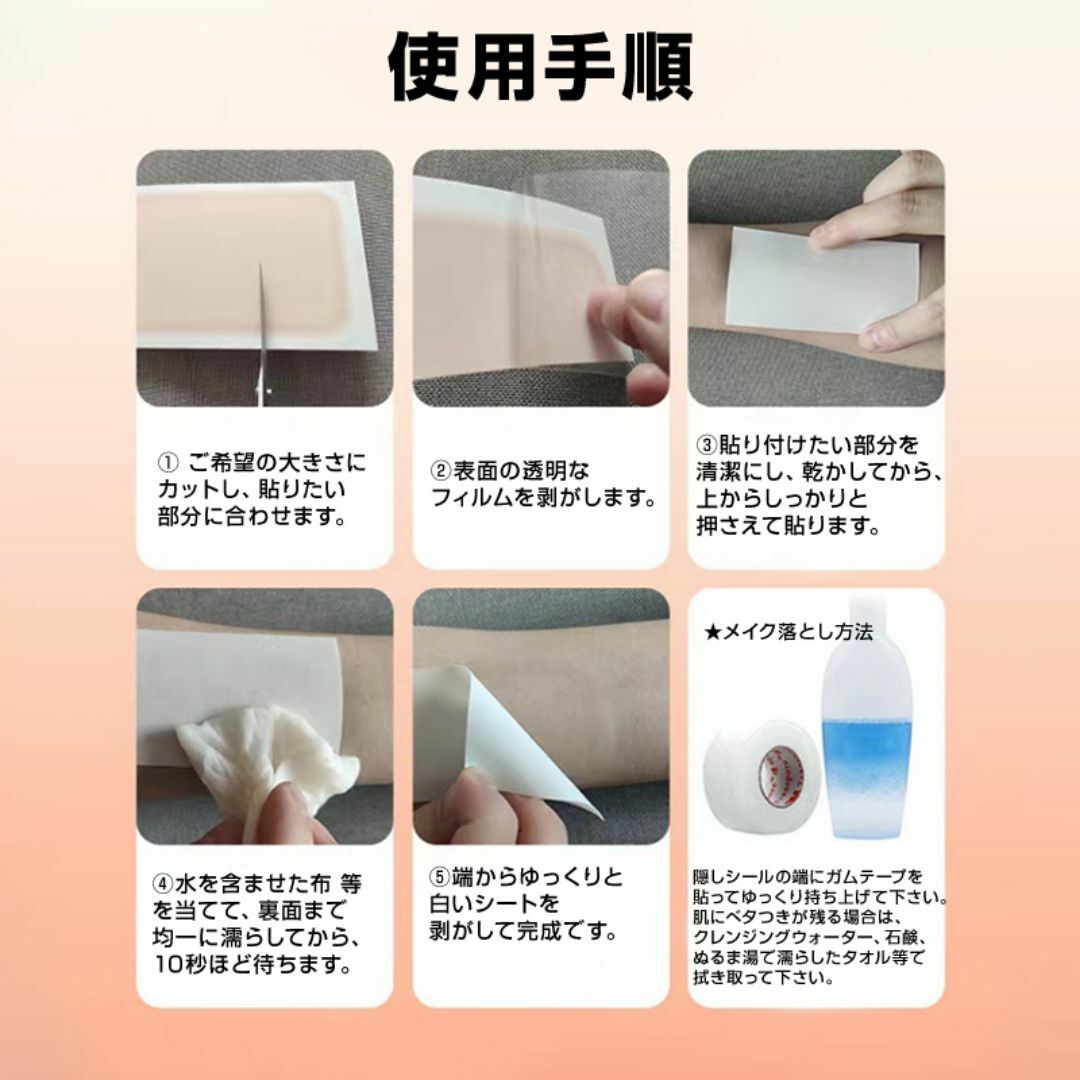 使用手順

① ご希望の大きさにカットし、貼りたい部分に合わせます。

②表面の透明なフィルムを剥がします。

③貼り付けたい部分を清潔にし、乾かしてから、上からしっかりと押さえて貼ります。

④水を含ませた布 等を当てて、裏面まで均一に濡らしてから、10秒ほど待ちます。

⑤端からゆっくりと白いシートを剥がして完成です。

★メイク落とし方法

隠しシールの端にガムテープを貼ってゆっくり持ち上げて下さい。肌にベタつきが残る場合は、クレンジングウォーター、石鹸、ぬるま湯で濡らしたタオル等で拭き取って下さい。