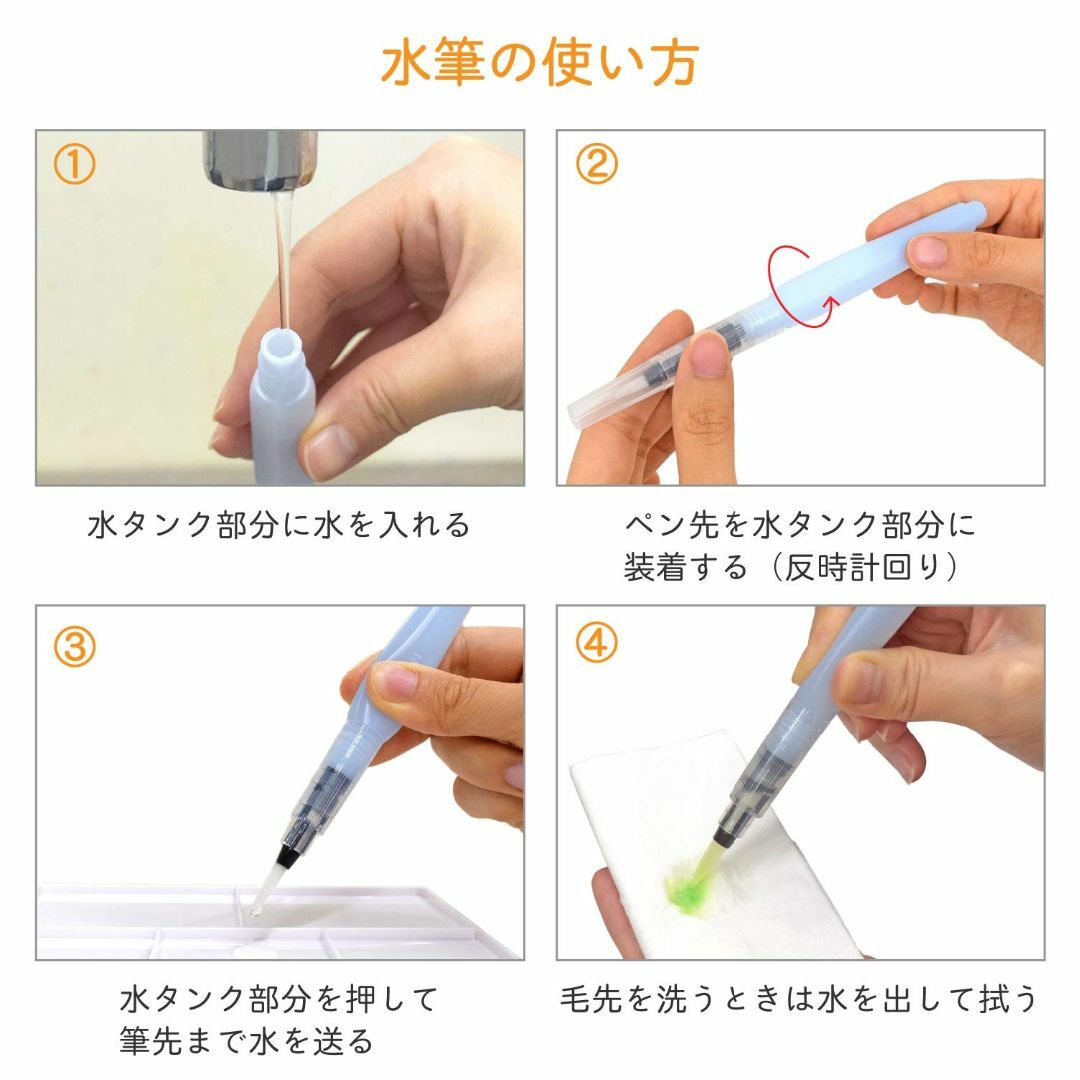 水筆の使い方

①

水タンク部分に水を入れる

②

ペン先を水タンク部分に装着する（反時計回り）

③

水タンク部分を押して筆先まで水を送る

④

毛先を洗うときは水を出して拭う