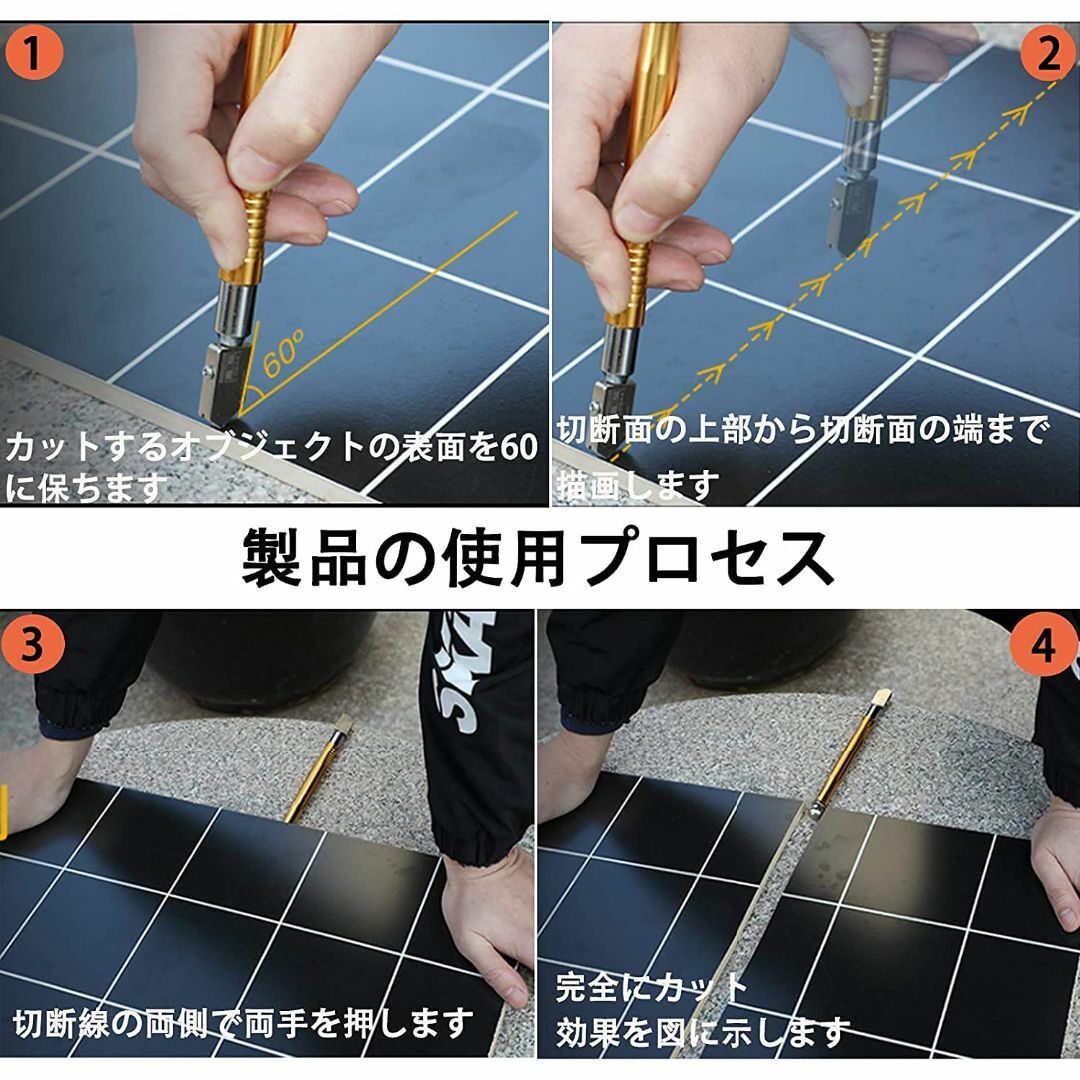 1

60°

カットするオブジェクトの表面を60に保ちます

2

切断面の上部から切断面の端まで描画します

製品の使用プロセス

3

切断線の両側で両手を押します

4

完全にカット
効果を図に示します