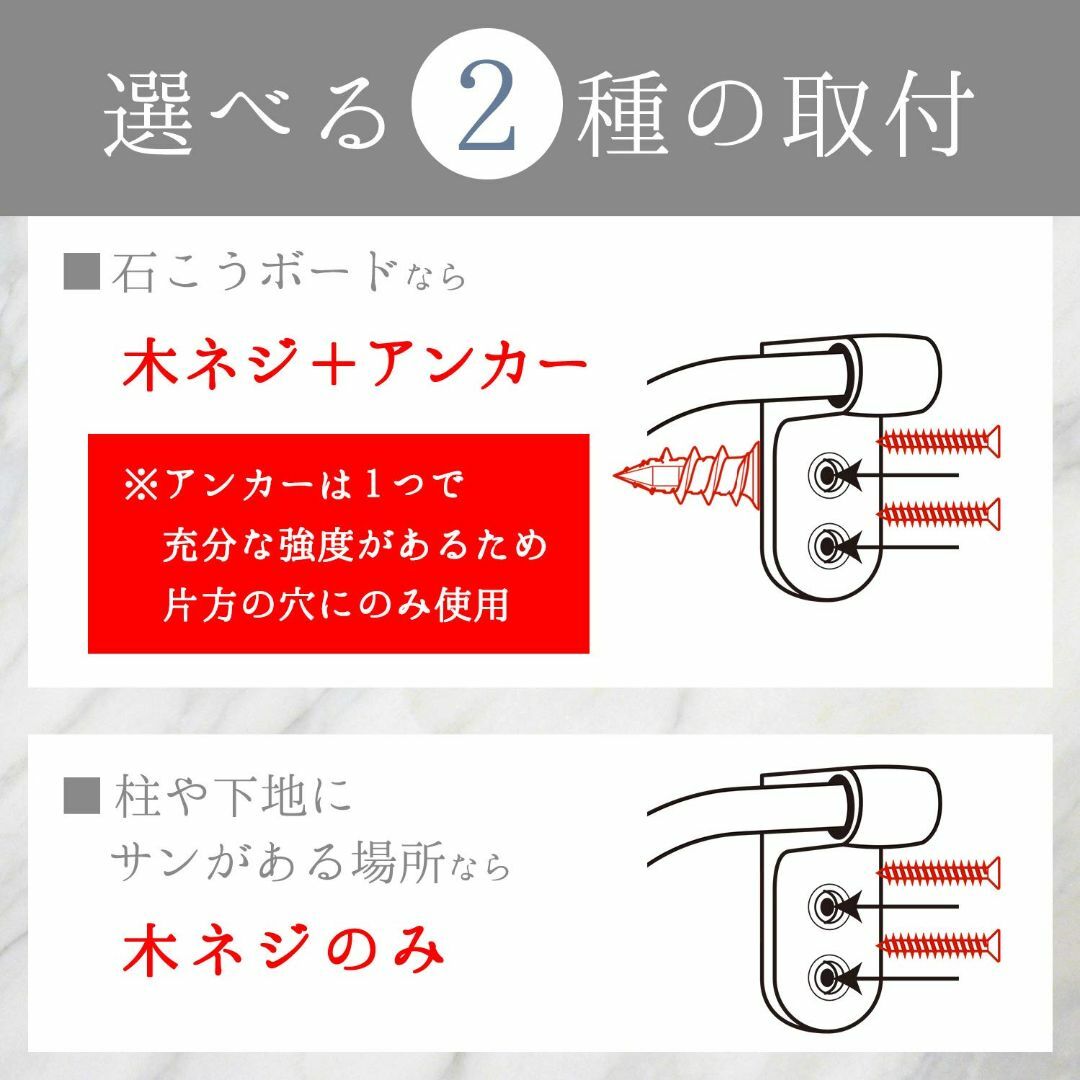 選べる2種の取付

■石こうボードなら

木ネジ＋アンカー

※アンカーは1つで
充分な強度があるため
片方の穴にのみ使用

■柱や下地に
サンがある場所なら

木ネジのみ