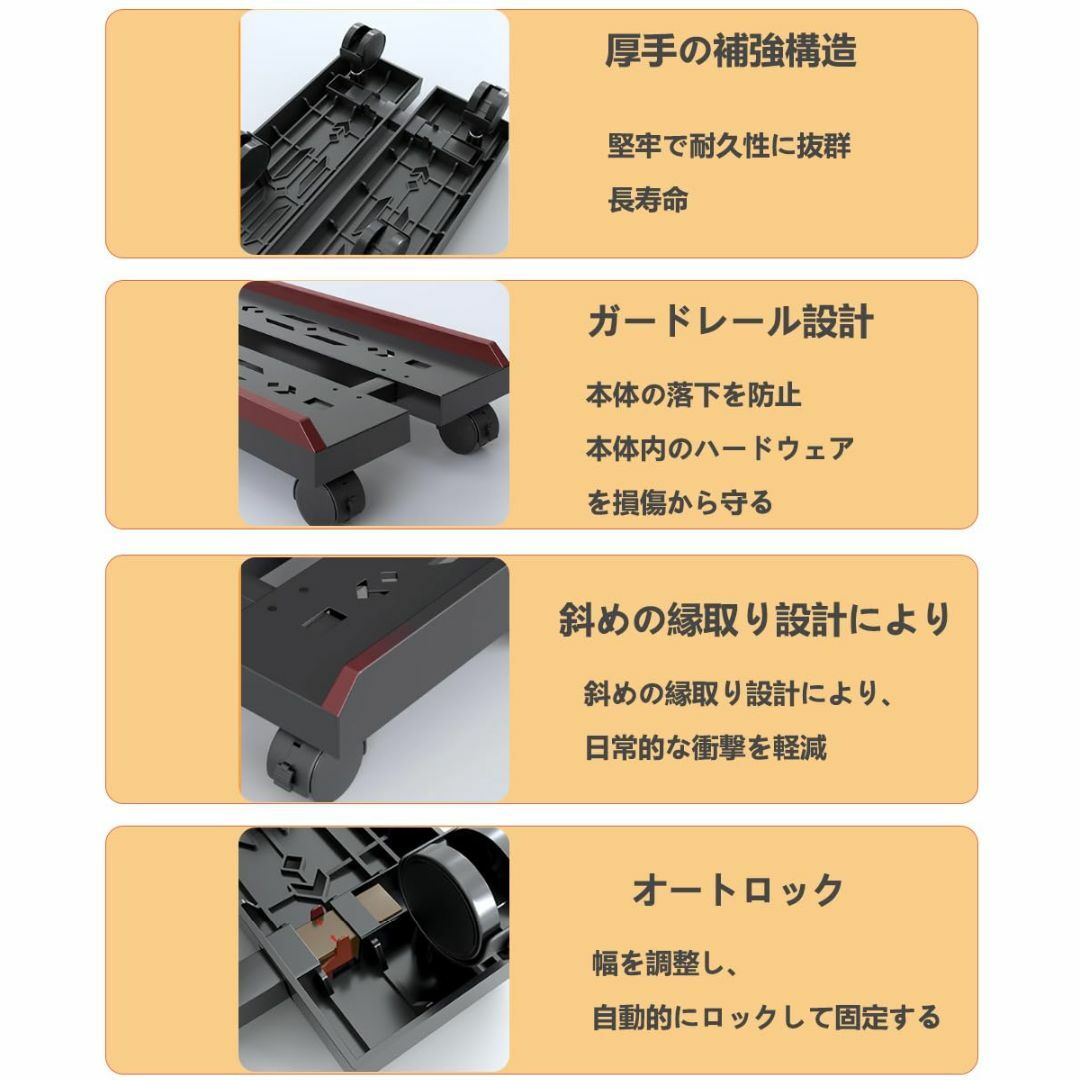 厚手の補強構造

堅牢で耐久性に抜群

長寿命

ガードレール設計

本体の落下を防止

本体内のハードウェア

を損傷から守る

斜めの縁取り設計により

斜めの縁取り設計により、

日常的な衝撃を軽減

オートロック

幅を調整し、

自動的にロックして固定する