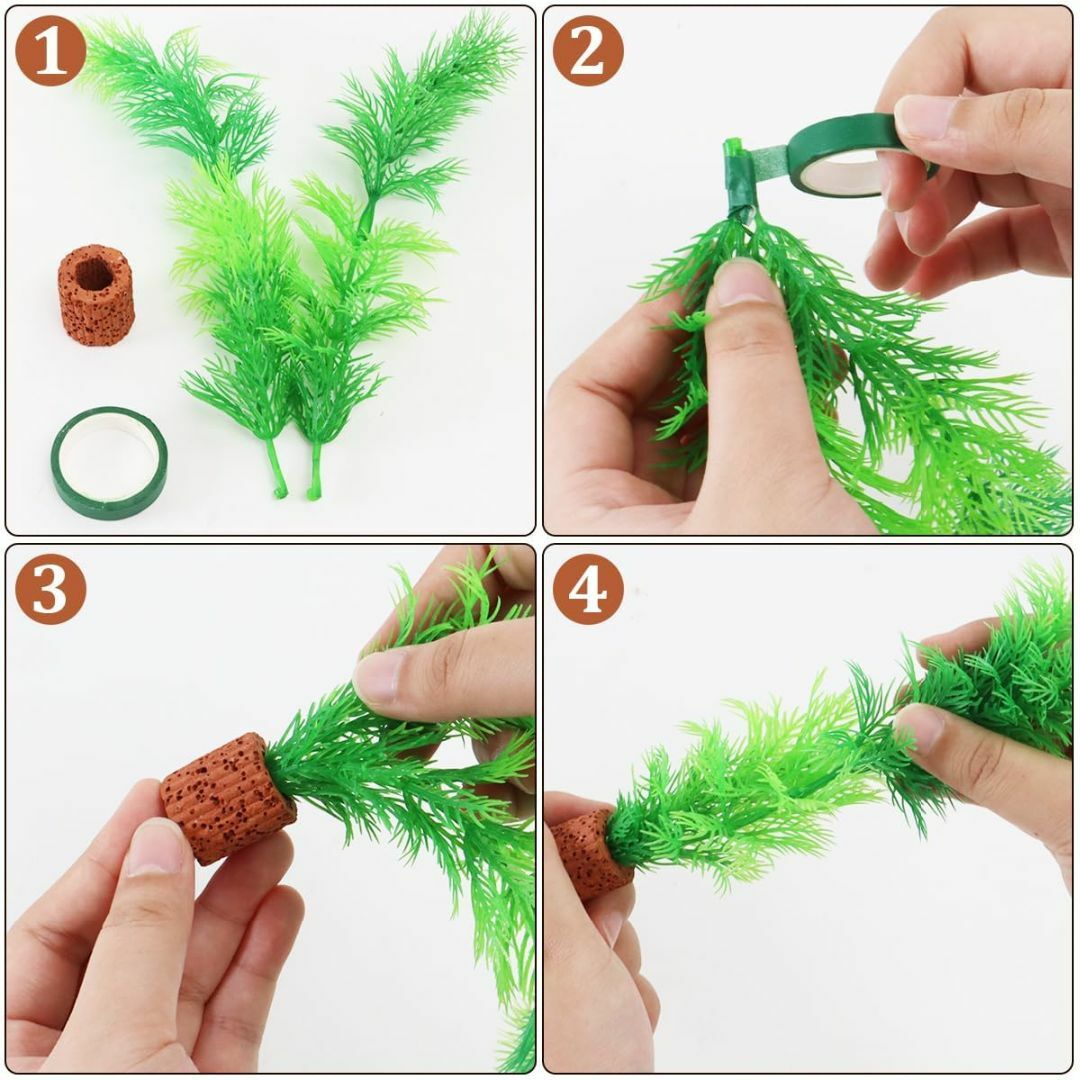 1
2
3
4