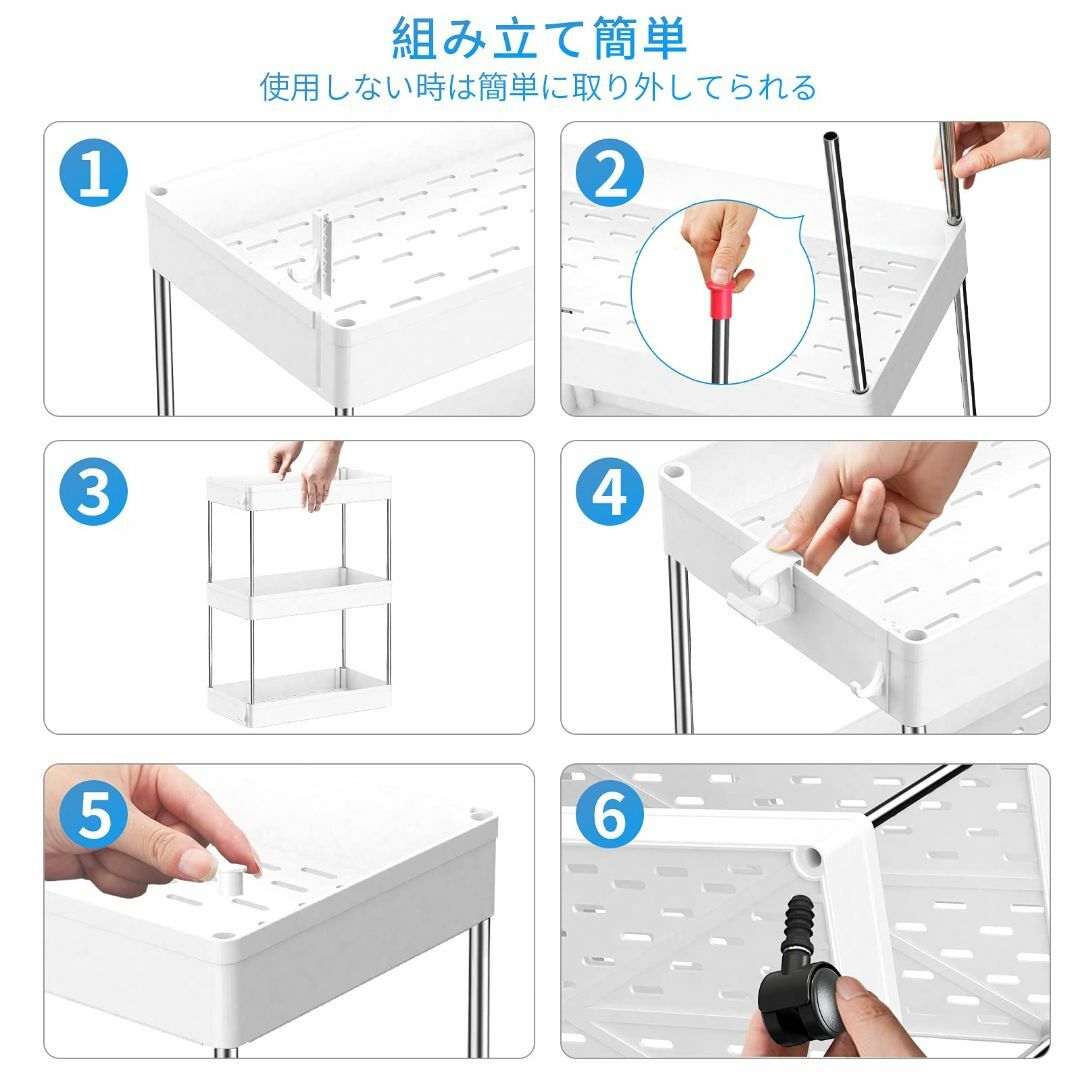 組み立て簡単
使用しない時は簡単に取り外してられる

1

2

3

4

5

6