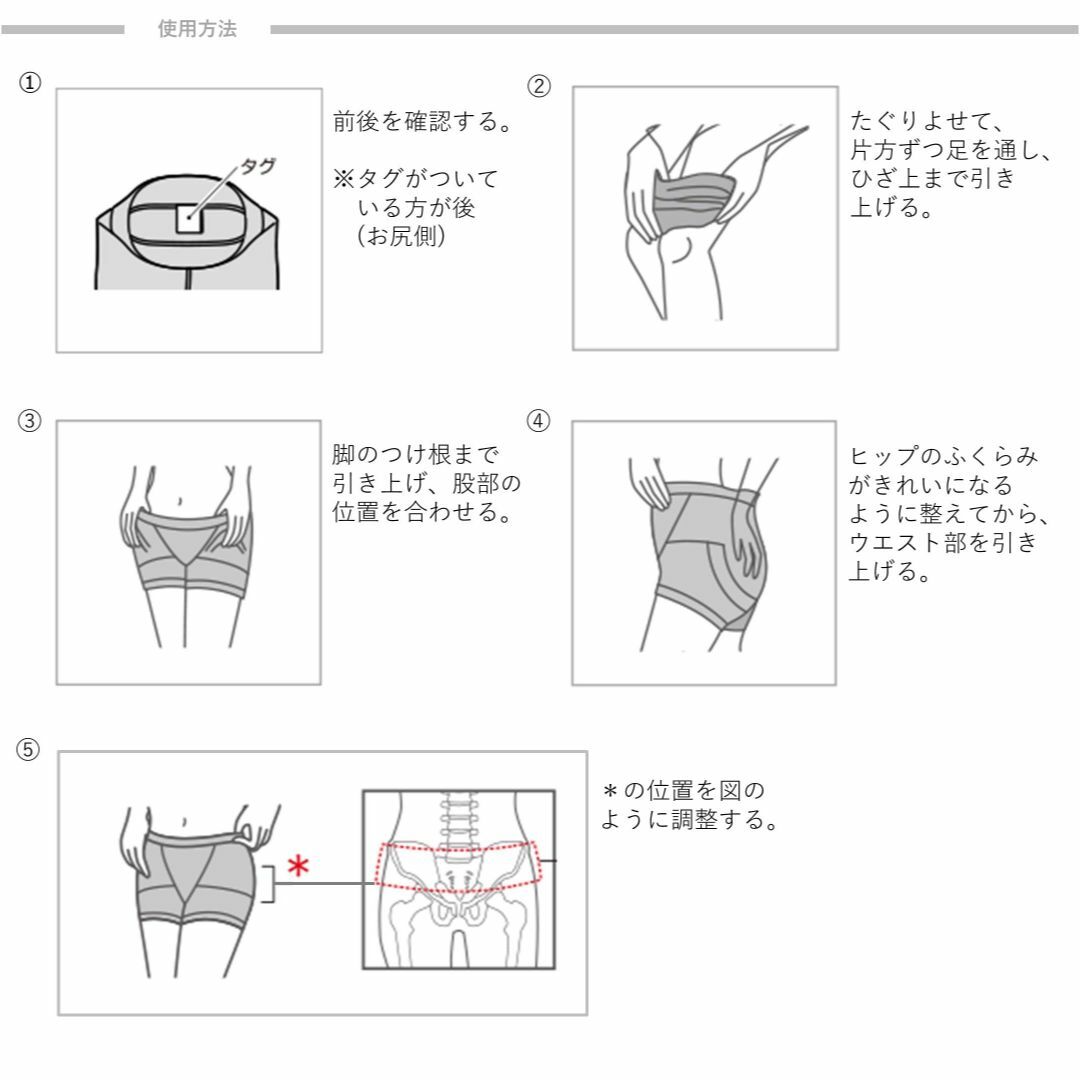 使用方法

①

タグ

前後を確認する。

※タグがついている方が後（お尻側）

②

たぐりよせて、片方ずつ足を通し、ひざ上まで引き上げる。

③

脚のつけ根まで引き上げ、股部の位置を合わせる。

④

ヒップのふくらみがきれいになるように整えてから、ウエスト部を引き上げる。

⑤

＊

＊の位置を図のように調整する。