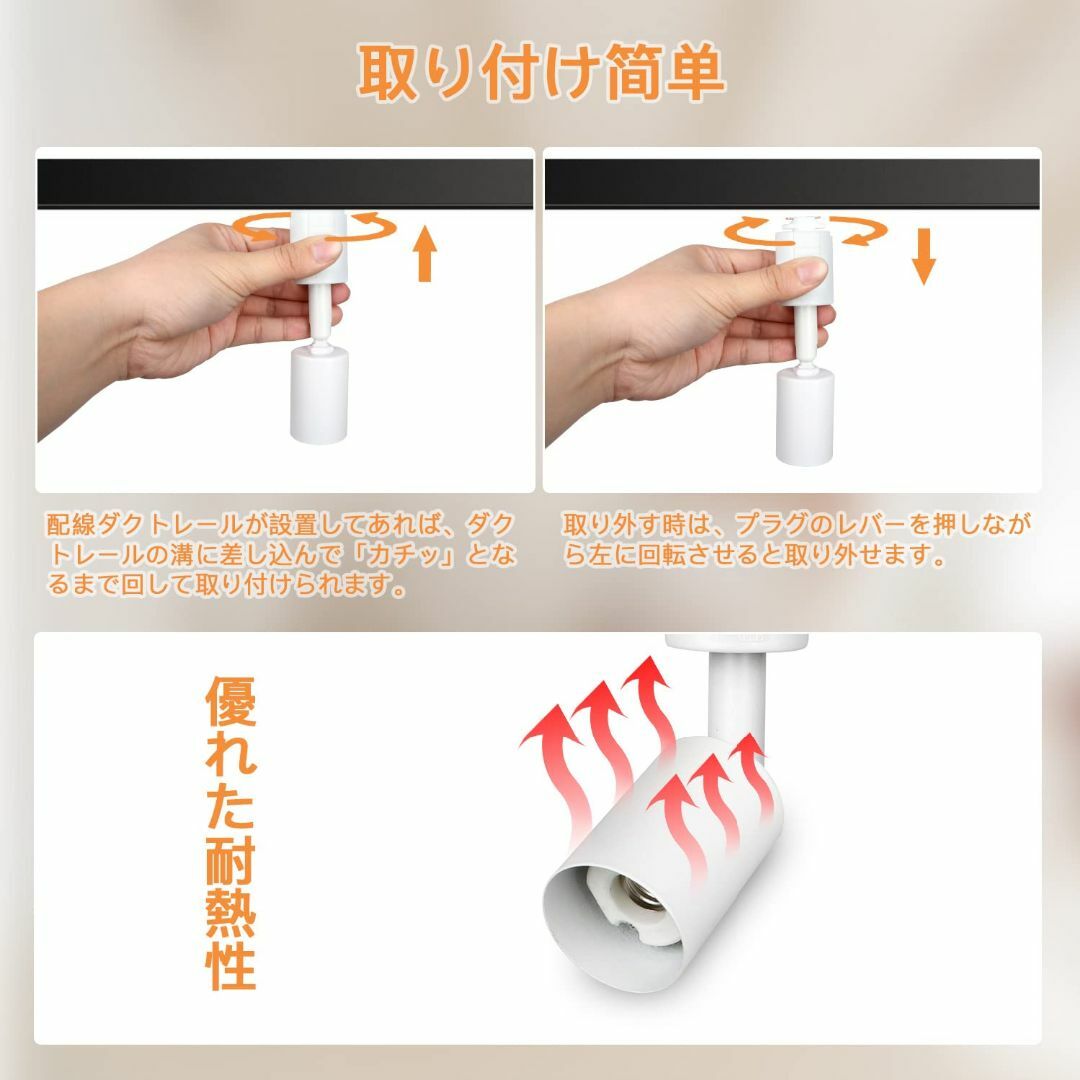 取り付け簡単

配線ダクトレールが設置してあれば、ダクトレールの溝に差し込んで「カチッ」となるまで回して取り付けられます。

取り外す時は、プラグのレバーを押しながら左に回転させると取り外せます。

優れた耐熱性