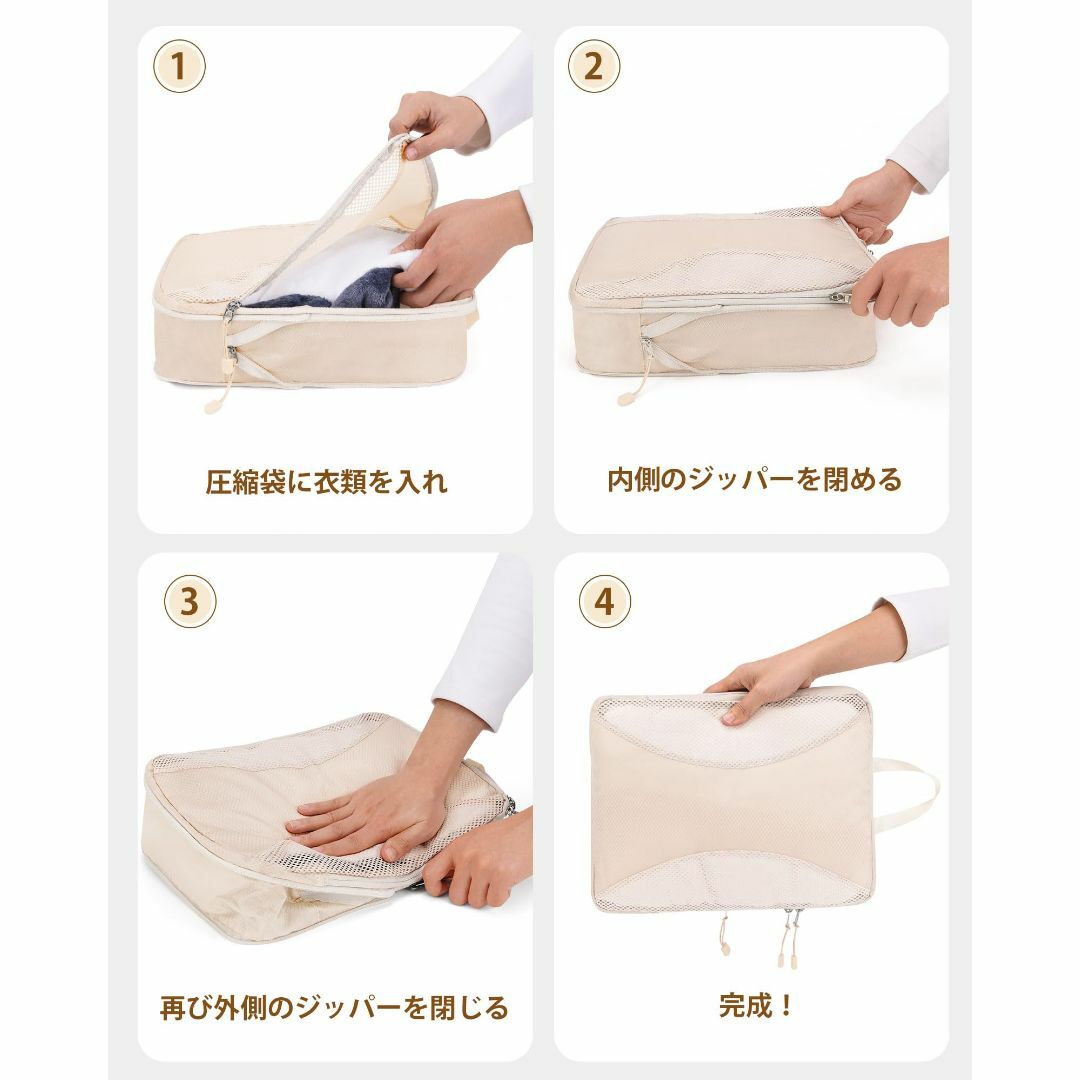 1

圧縮袋に衣類を入れ

2

内側のジッパーを閉める

3

再び外側のジッパーを閉じる

4

完成！