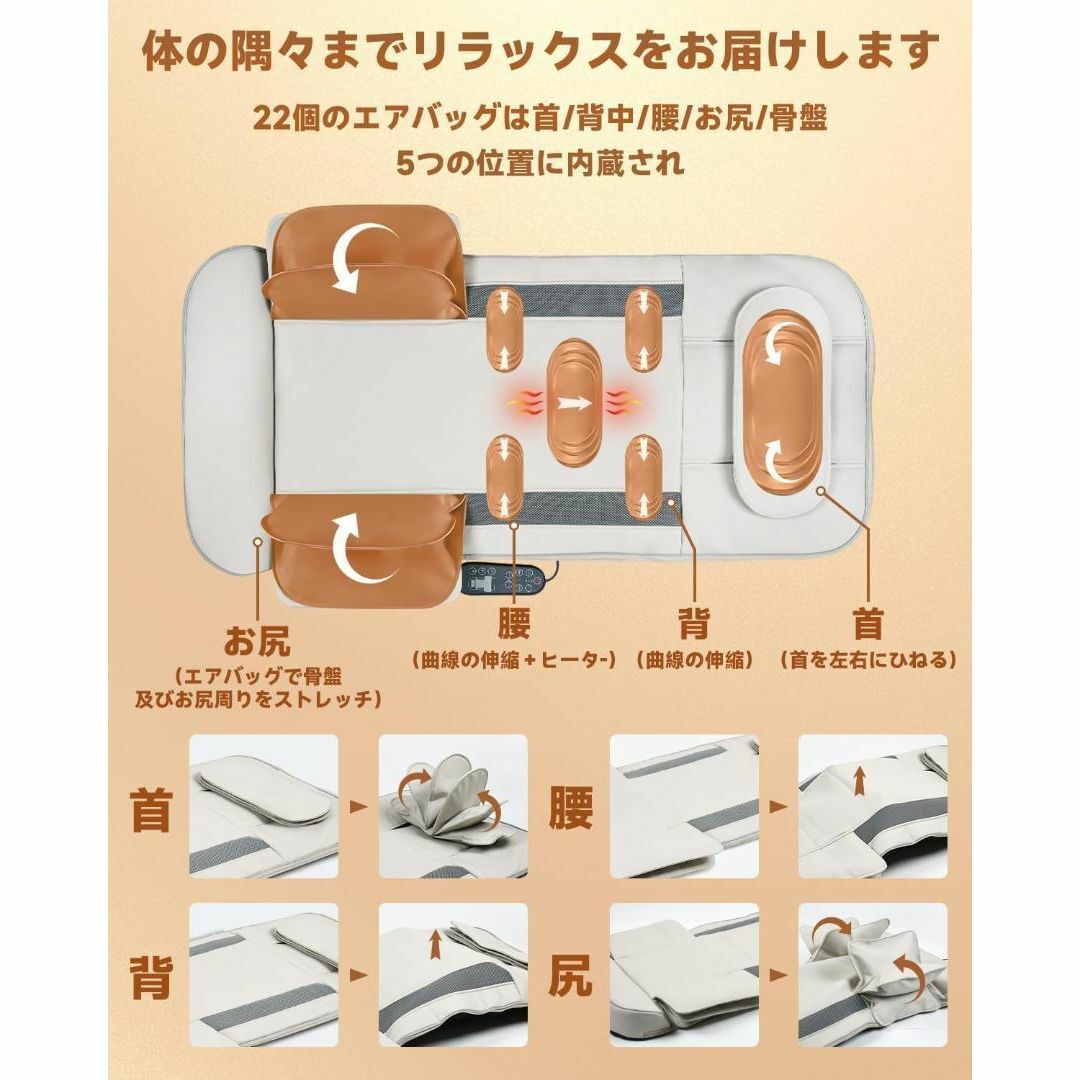 体の隅々までリラックスをお届けします

22個のエアバッグは首/背中/腰/お尻/骨盤
5つの位置に内蔵され

お尻
(エアバッグで骨盤及びお尻周りをストレッチ)

腰
(曲線の伸縮+ヒーター)

背
(曲線の伸縮)

首
(首を左右にひねる)

首

腰

背

尻