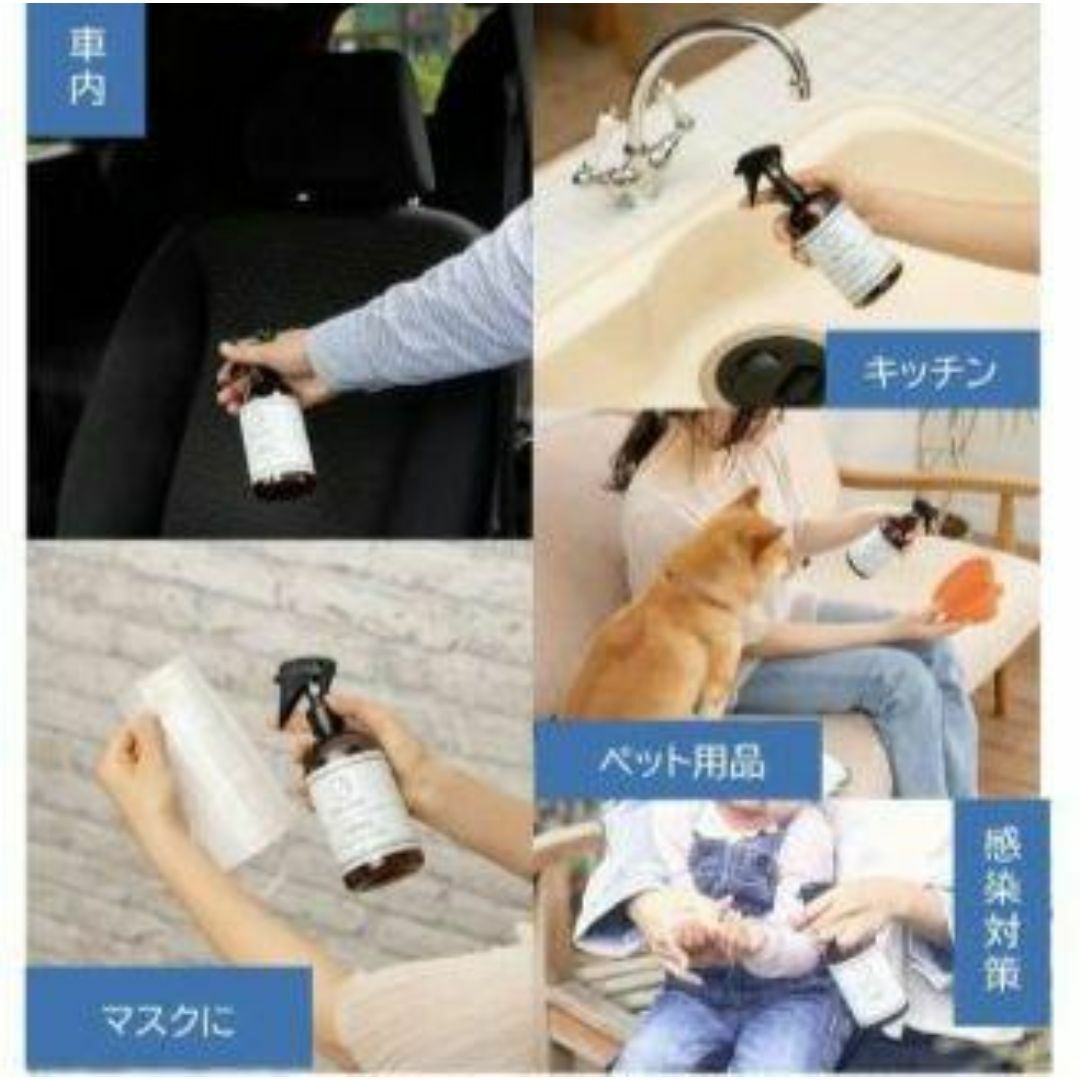 車内

キッチン

ペット用品

マスクに

感染対策