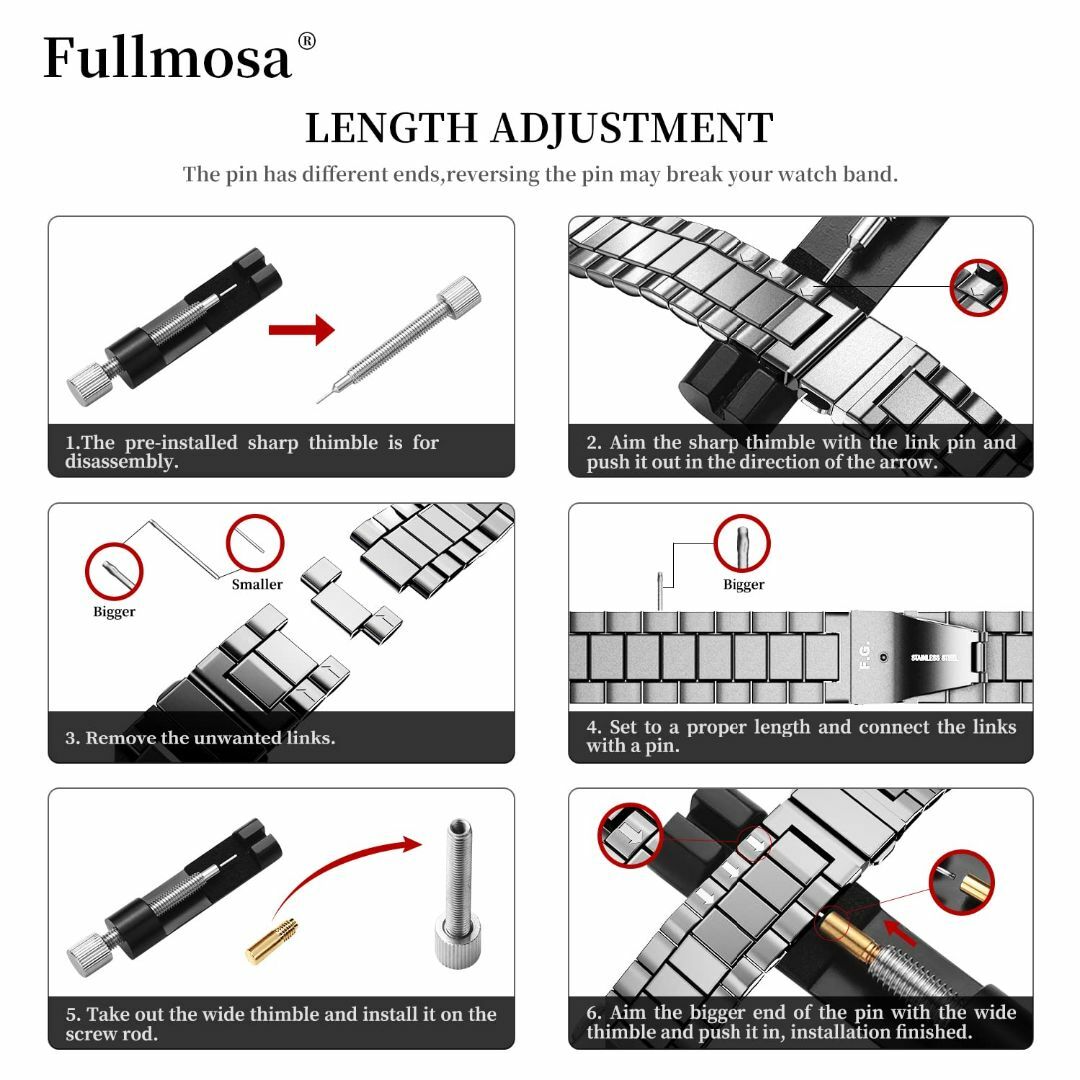 Fullmosa®

LENGTH ADJUSTMENT

The pin has different ends,reversing the pin may break your watch band.

1.The pre-installed sharp thimble is for disassembly.

2. Aim the sharp thimble with the link pin and push it out in the direction of the arrow.

Bigger

Smaller

3. Remove the unwanted links.

Bigger

F.G.

STAINLESS STEEL

4. Set to a proper length and connect the links with a pin.

5. Take out the wide thimble and install it on the screw rod.

6. Aim the bigger end of the pin with the wide thimble and push it in, installation finished.