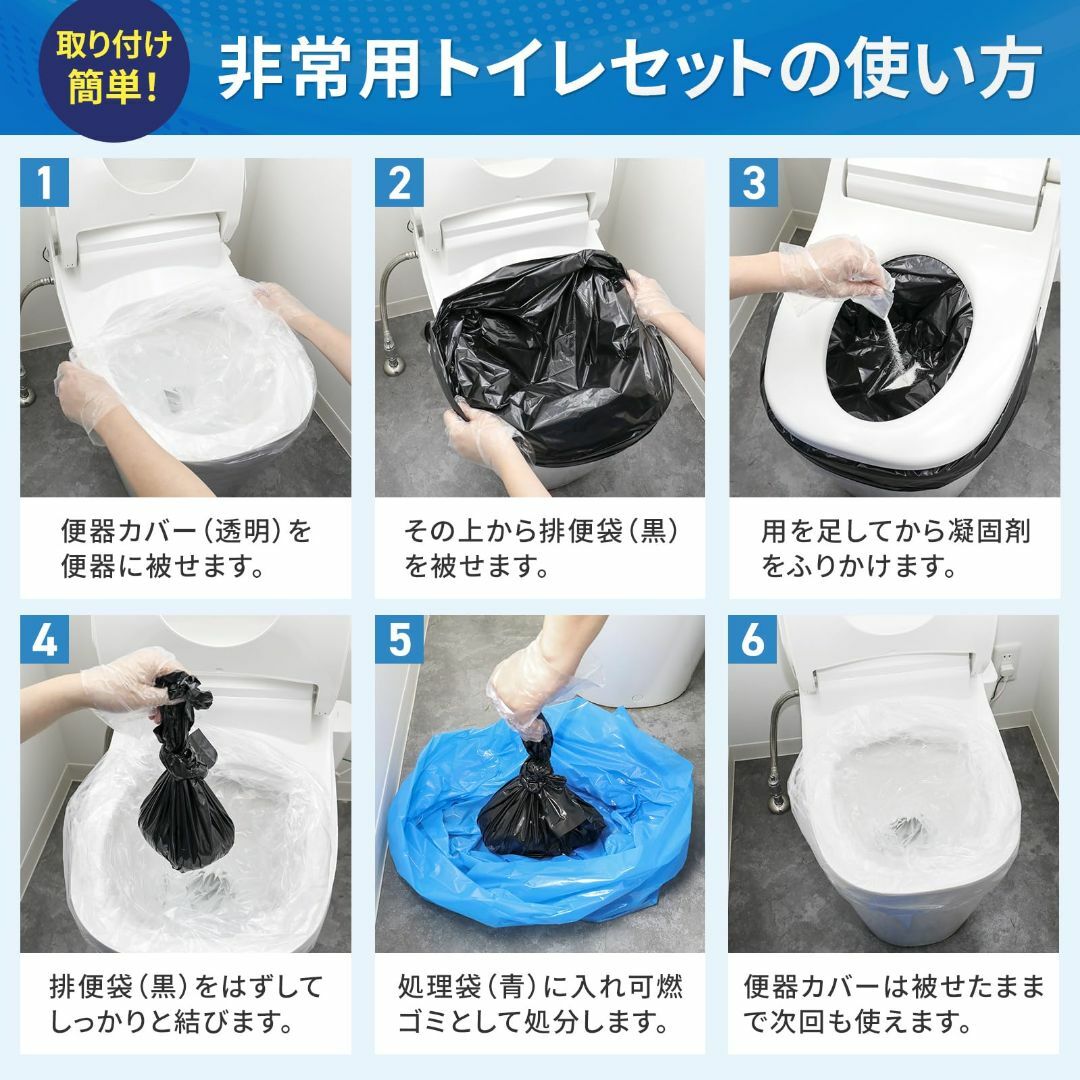 取り付け簡単!

非常用トイレセットの使い方

1

便器カバー（透明）を便器に被せます。

2

その上から排便袋（黒）を被せます。

3

用を足してから凝固剤をふりかけます。

4

排便袋（黒）をはずしてしっかりと結びます。

5

処理袋（青）に入れ可燃ゴミとして処分します。

6

便器カバーは被せたままで次回も使えます。