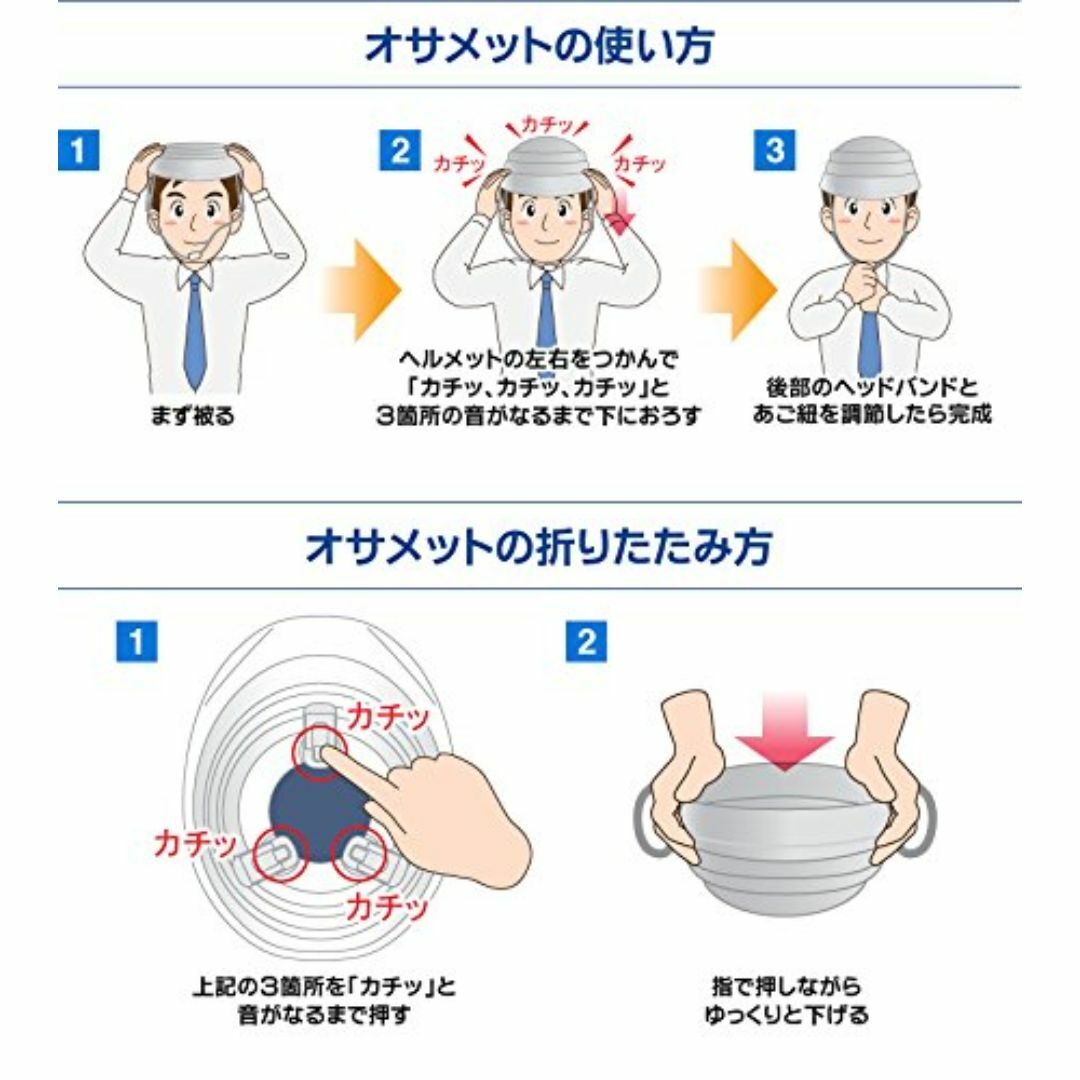 オサメットの使い方

1

まず被る

2

カチッ

カチッ

カチッ

ヘルメットの左右をつかんで「カチッ、カチッ、カチッ」と3箇所の音がなるまで下におろす

3

後部のヘッドバンドとあご紐を調節したら完成

オサメットの折りたたみ方

1

カチッ

カチッ

カチッ

上記の3箇所を「カチッ」と音がなるまで押す

2

指で押しながらゆっくりと下げる