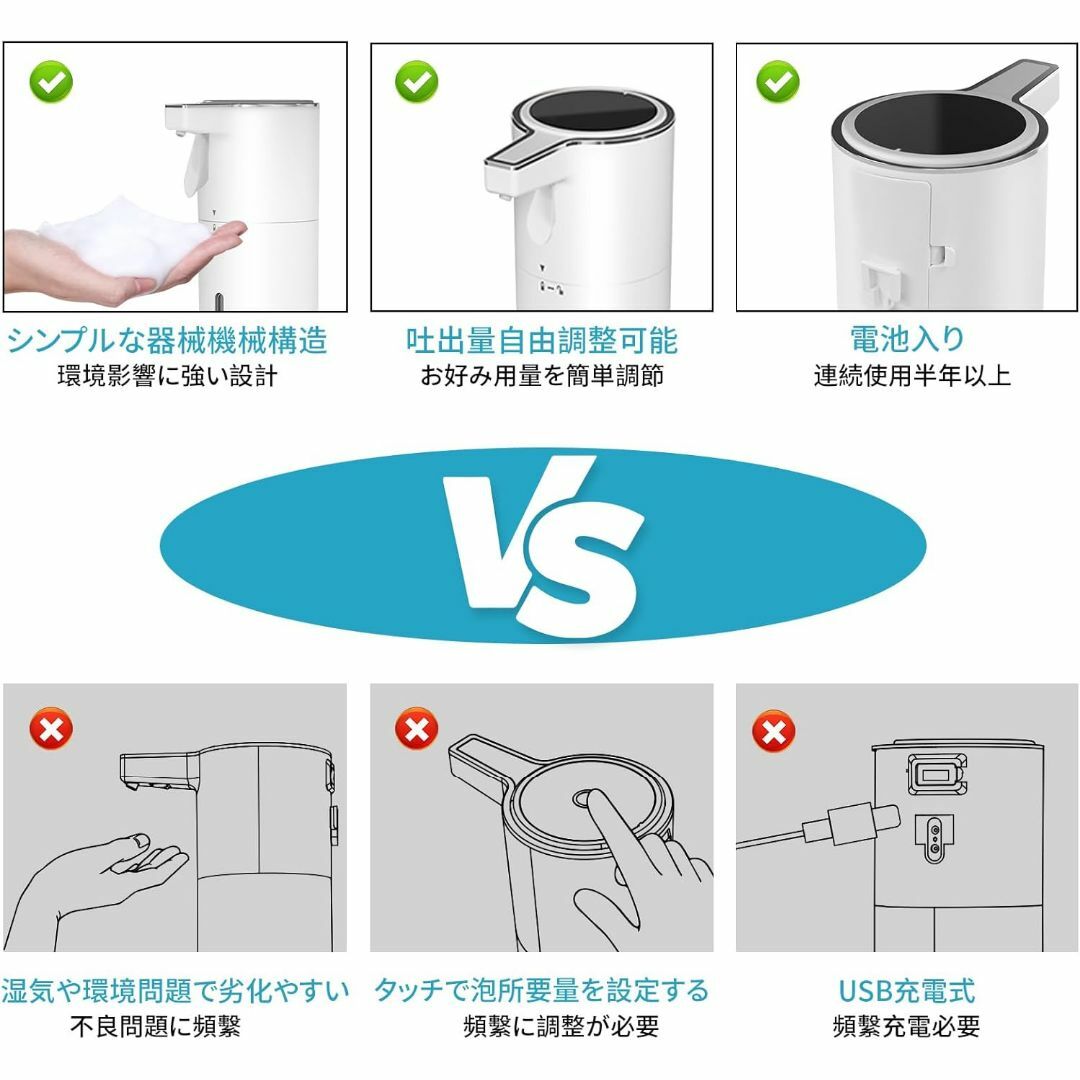 シンプルな器械機械構造
環境影響に強い設計

吐出量自由調整可能
お好み用量を簡単調節

電池入り
連続使用半年以上

VS

湿気や環境問題で劣化やすい
不良問題に頻繁

タッチで泡所要量を設定する
頻繁に調整が必要

USB充電式
頻繁充電必要