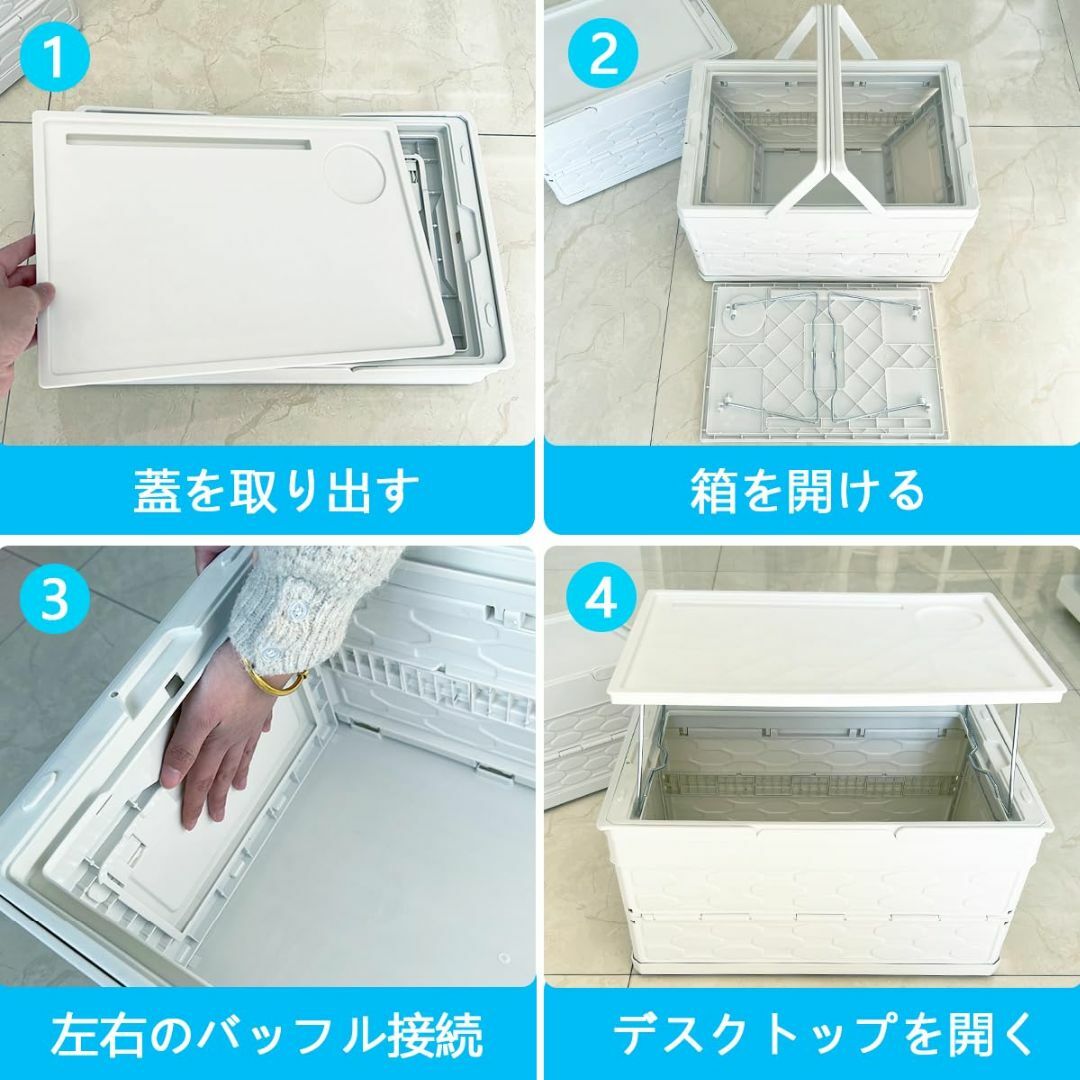 1

蓋を取り出す

2

箱を開ける

3

左右のバッフル接続

4

デスクトップを開く