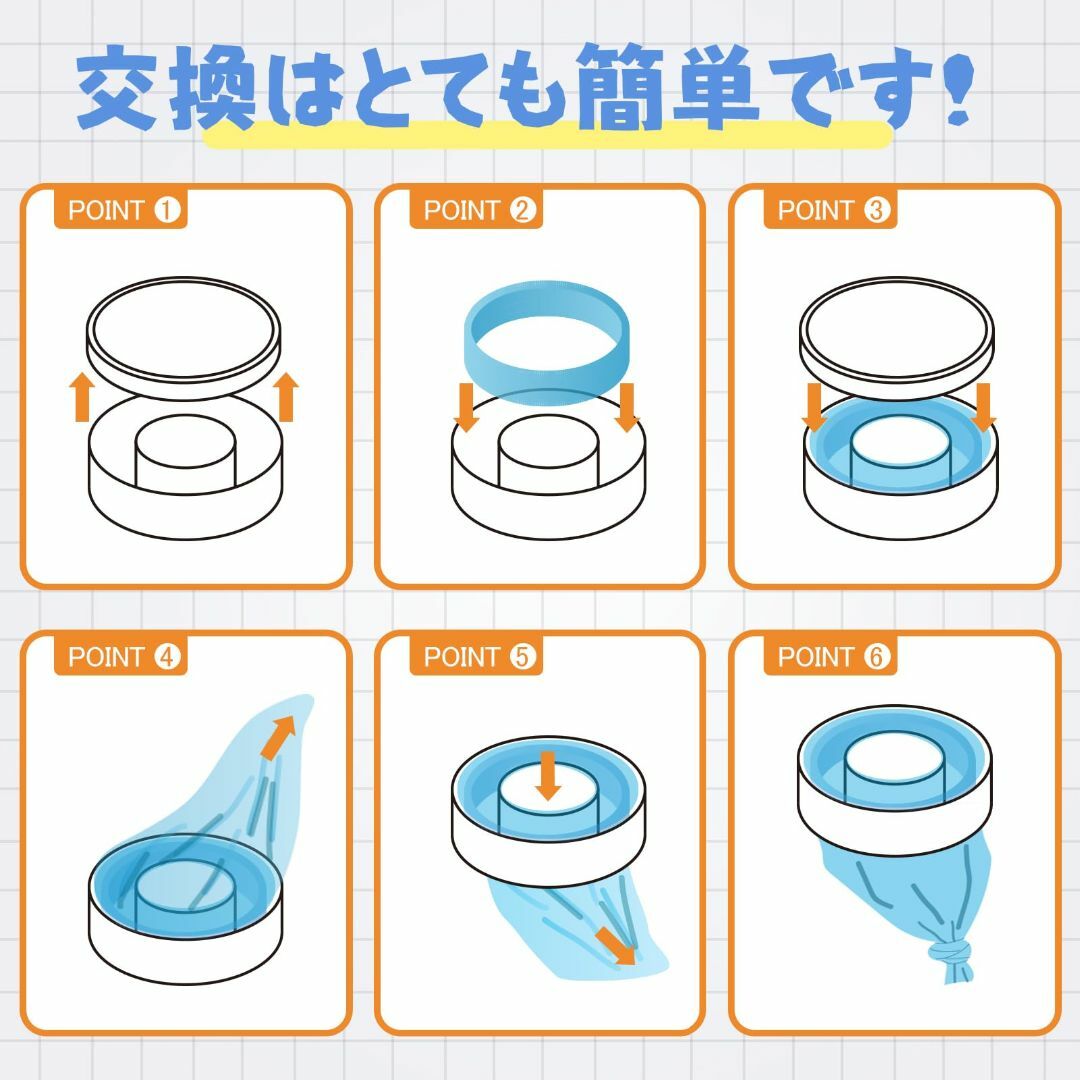 交換はとても簡単です!

POINT ❶

POINT ❷

POINT ❸

POINT ❹

POINT ❺

POINT ❻