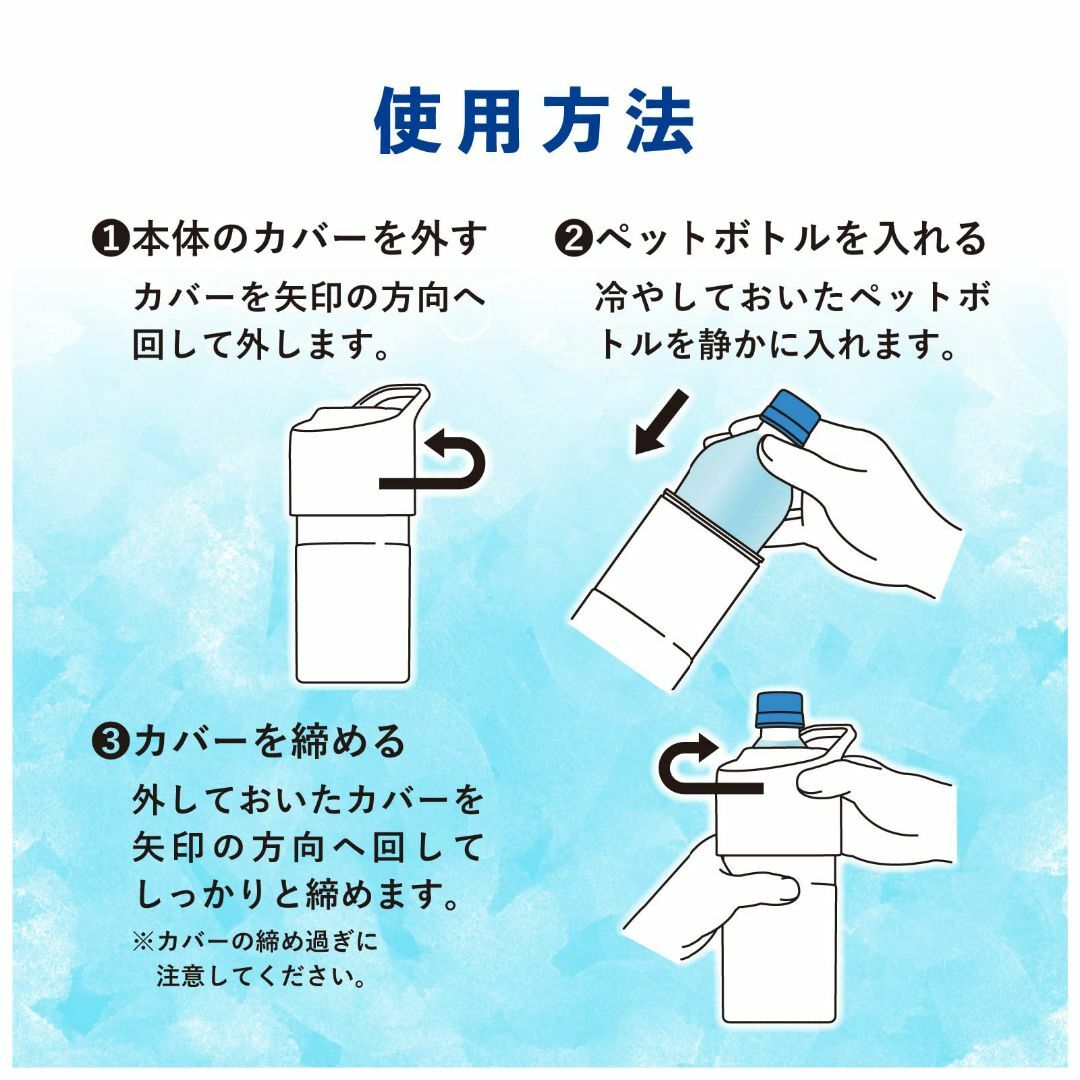 使用方法

❶本体のカバーを外す

カバーを矢印の方向へ回して外します。

❷ペットボトルを入れる

冷やしておいたペットボトルを静かに入れます。

❸カバーを締める

外しておいたカバーを矢印の方向へ回してしっかりと締めます。

※カバーの締め過ぎに注意してください。