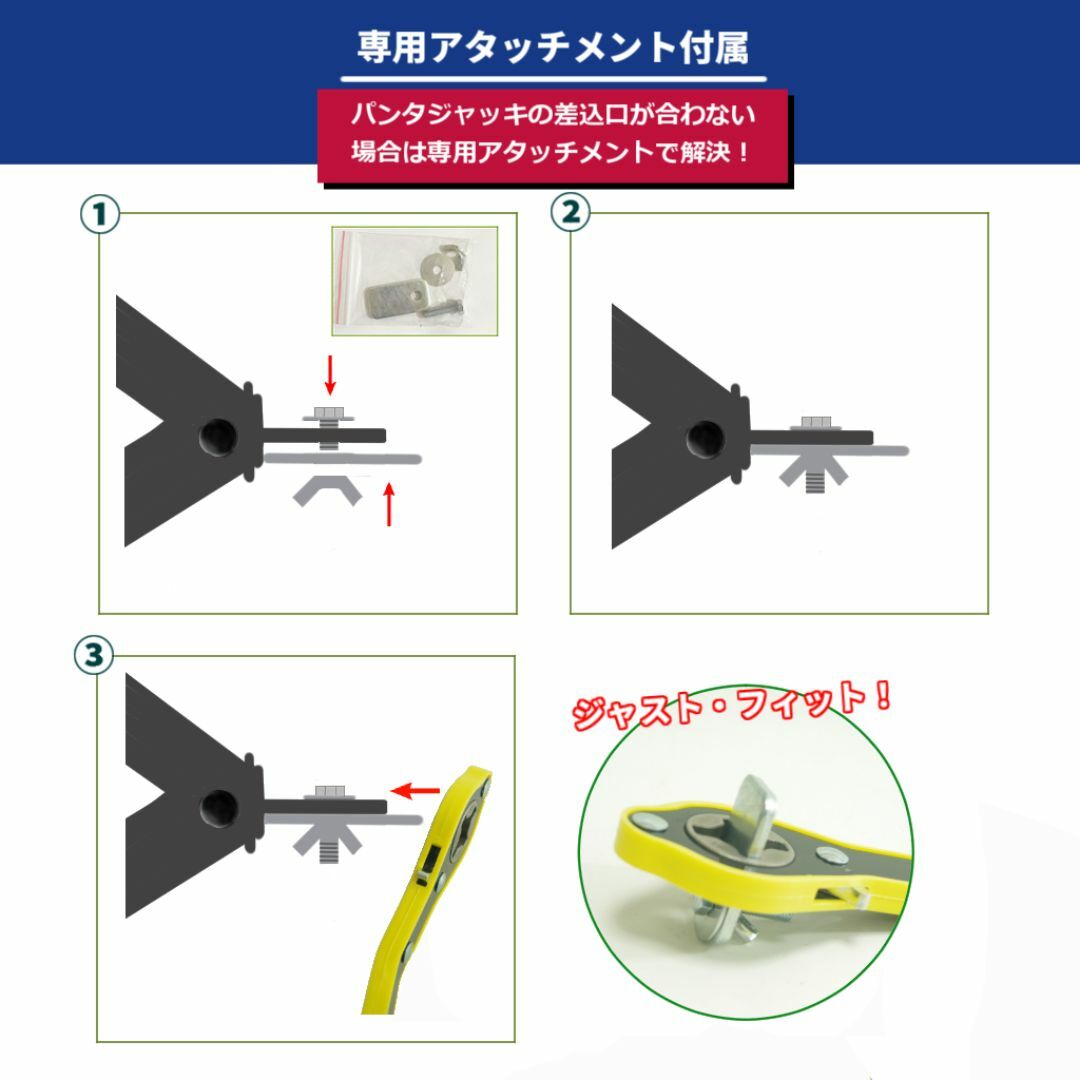 専用アタッチメント付属

パンタジャッキの差込口が合わない場合は専用アタッチメントで解決！

①

②

③

ジャスト・フィット！