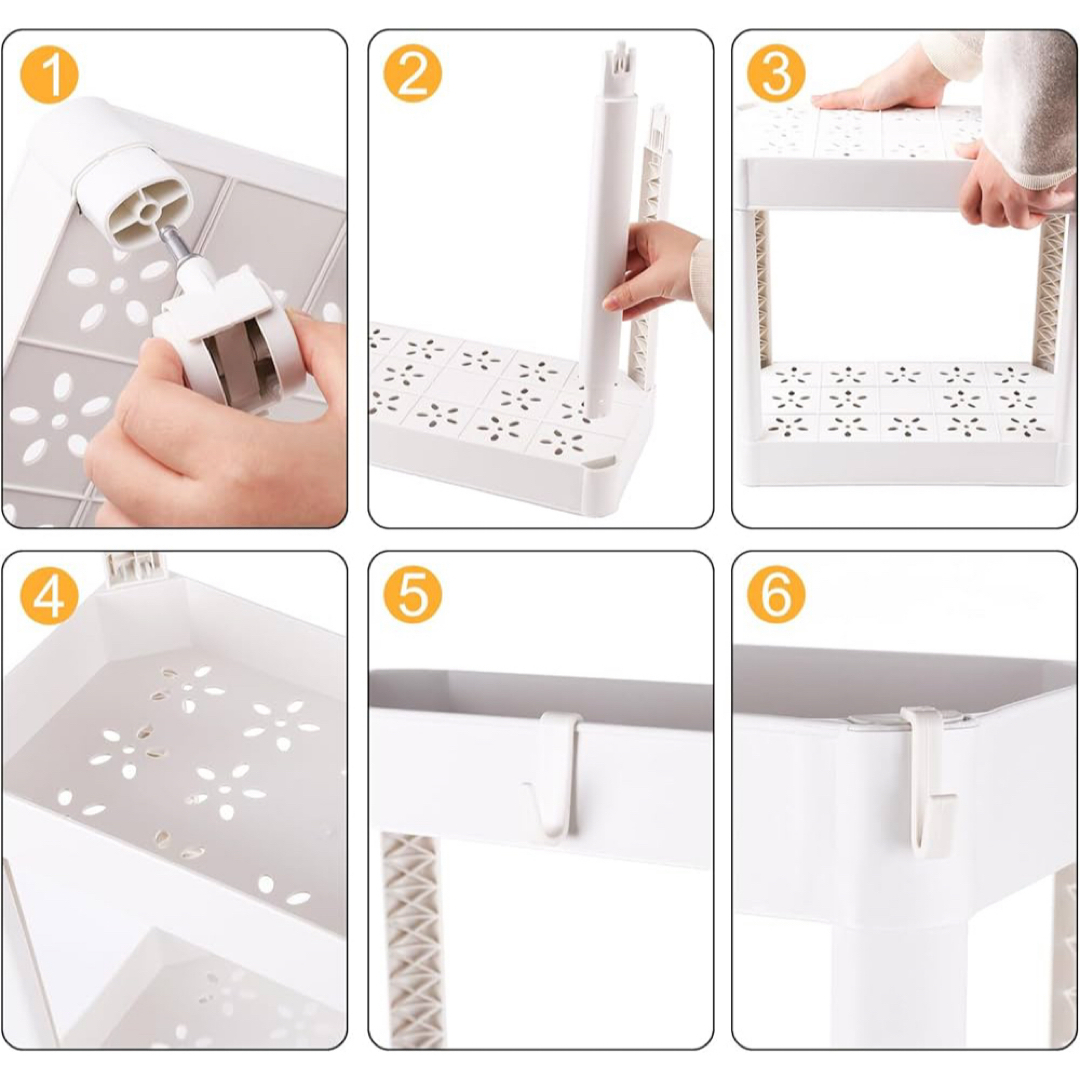 1

2

3

4

5

6