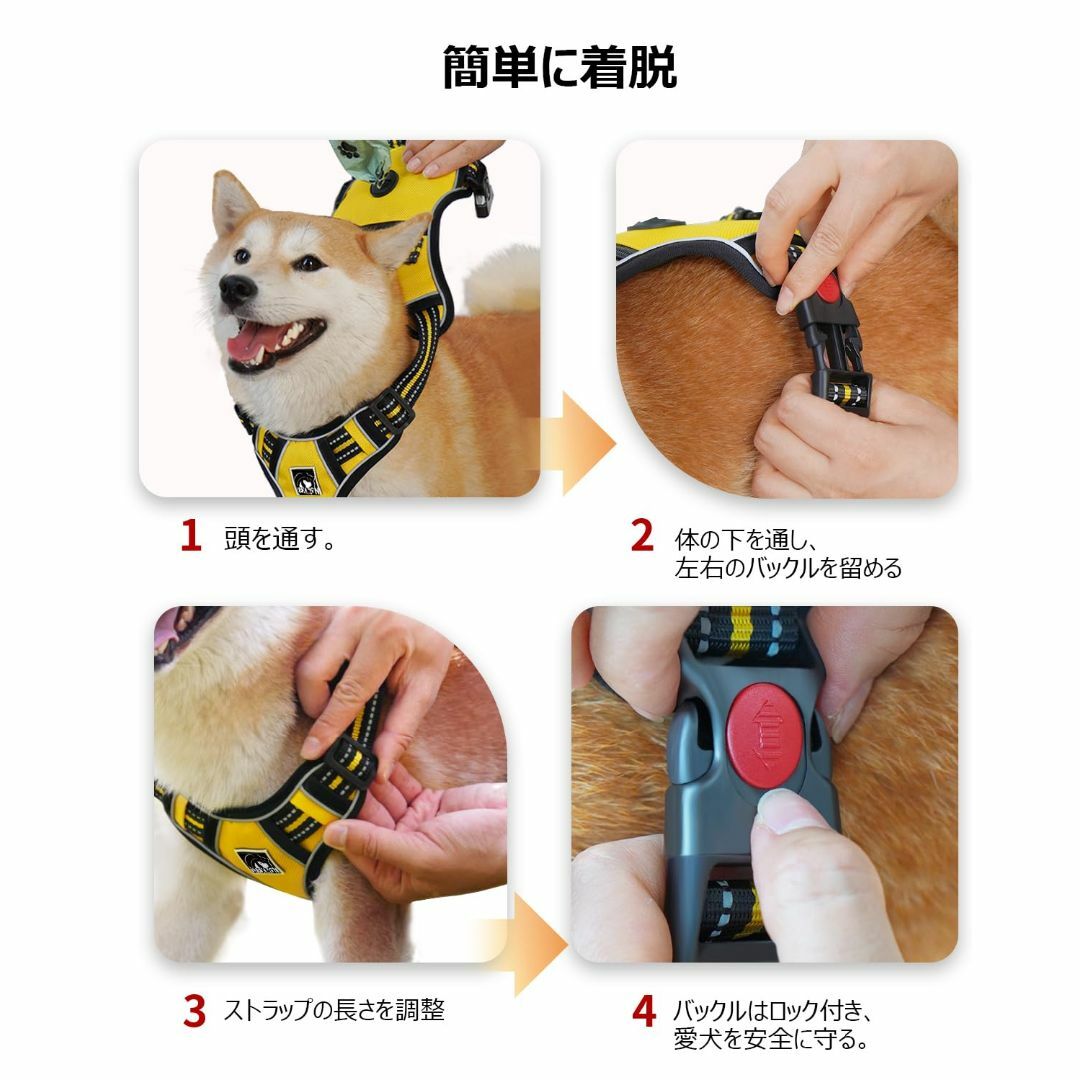 簡単に着脱

1 頭を通す。

2 体の下を通し、左右のバックルを留める

3 ストラップの長さを調整

4 バックルはロック付き、愛犬を安全に守る。