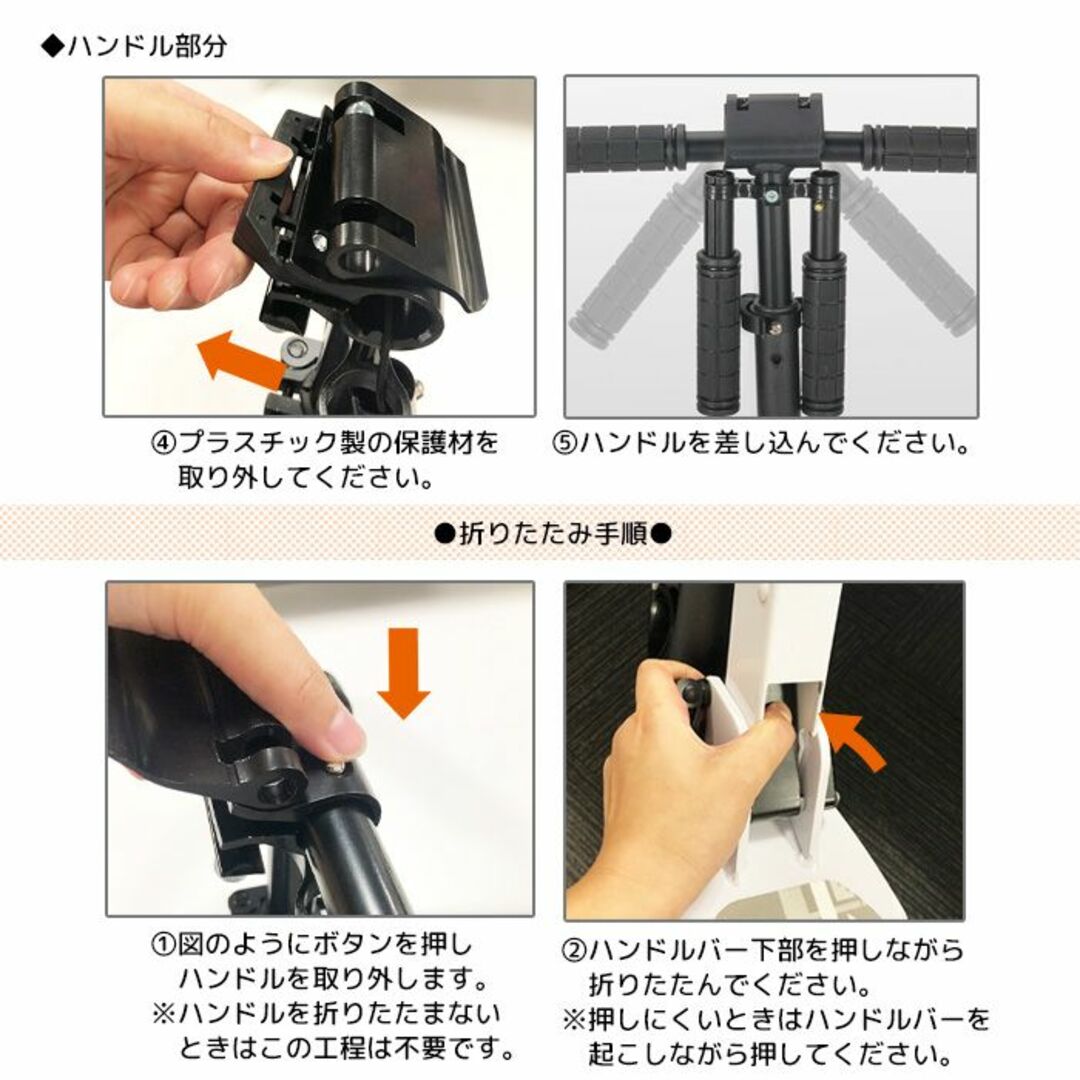 ◆ハンドル部分

④プラスチック製の保護材を取り外してください。

⑤ハンドルを差し込んでください。

●折りたたみ手順●

①図のようにボタンを押しハンドルを取り外します。
※ハンドルを折りたたまないときはこの工程は不要です。

②ハンドルバー下部を押しながら折りたたんでください。
※押しにくいときはハンドルバーを起こしながら押してください。